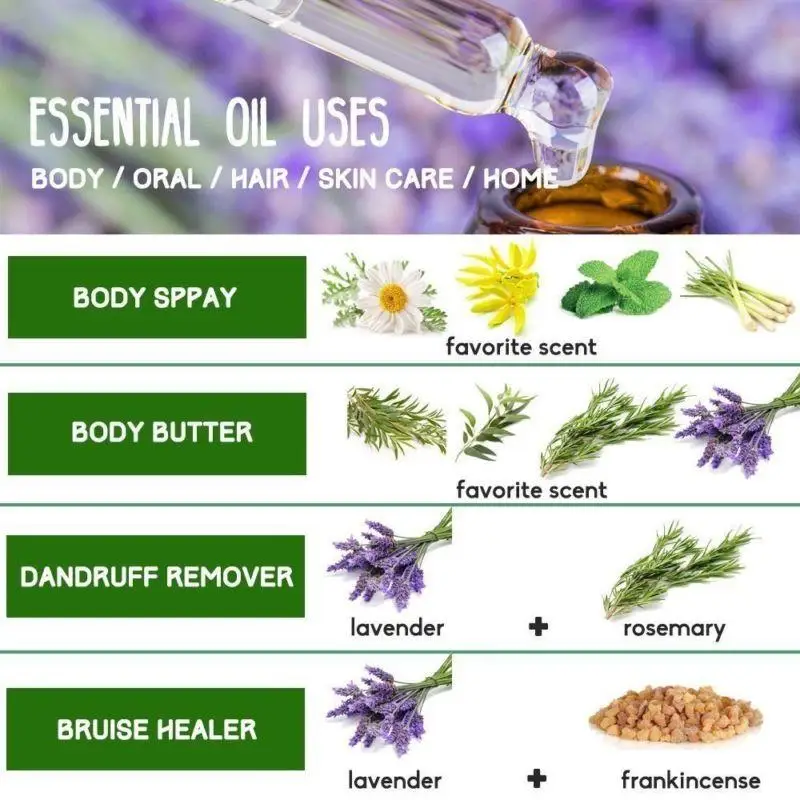 ESSENTIAL OIL USES
BODY / ORAL / HAIR / SKIN CARE / HOME

BODY SPPAY
favorite scent

BODY BUTTER
favorite scent

DANDRUFF REMOVER
lavender + rosemary

BRUISE HEALER
lavender + frankincense