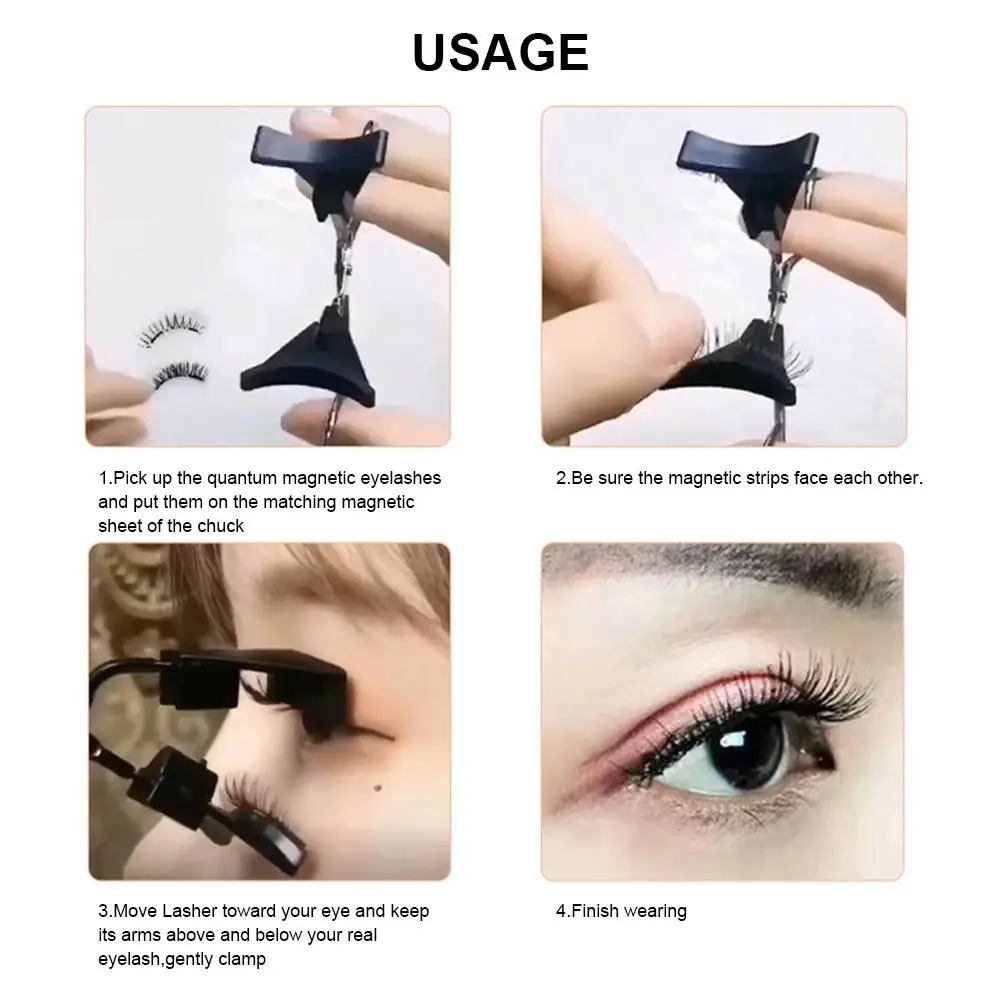 USAGE

1.Pick up the quantum magnetic eyelashes and put them on the matching magnetic sheet of the chuck

2.Be sure the magnetic strips face each other.

3.Move Lasher toward your eye and keep its arms above and below your real eyelash,gently clamp

4.Finish wearing