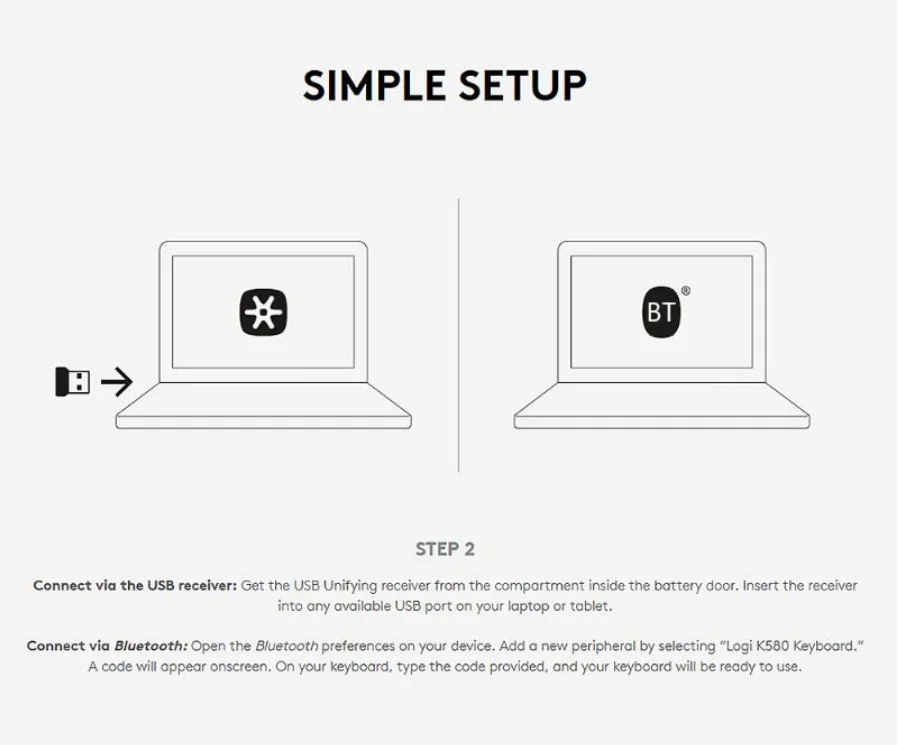 SIMPLE SETUP

BT®

STEP 2

Connect via the USB receiver: Get the USB Unifying receiver from the compartment inside the battery door. Insert the receiver into any available USB port on your laptop or tablet.

Connect via Bluetooth: Open the Bluetooth preferences on your device. Add a new peripheral by selecting "Logi K580 Keyboard." A code will appear onscreen. On your keyboard, type the code provided, and your keyboard will be ready to use.