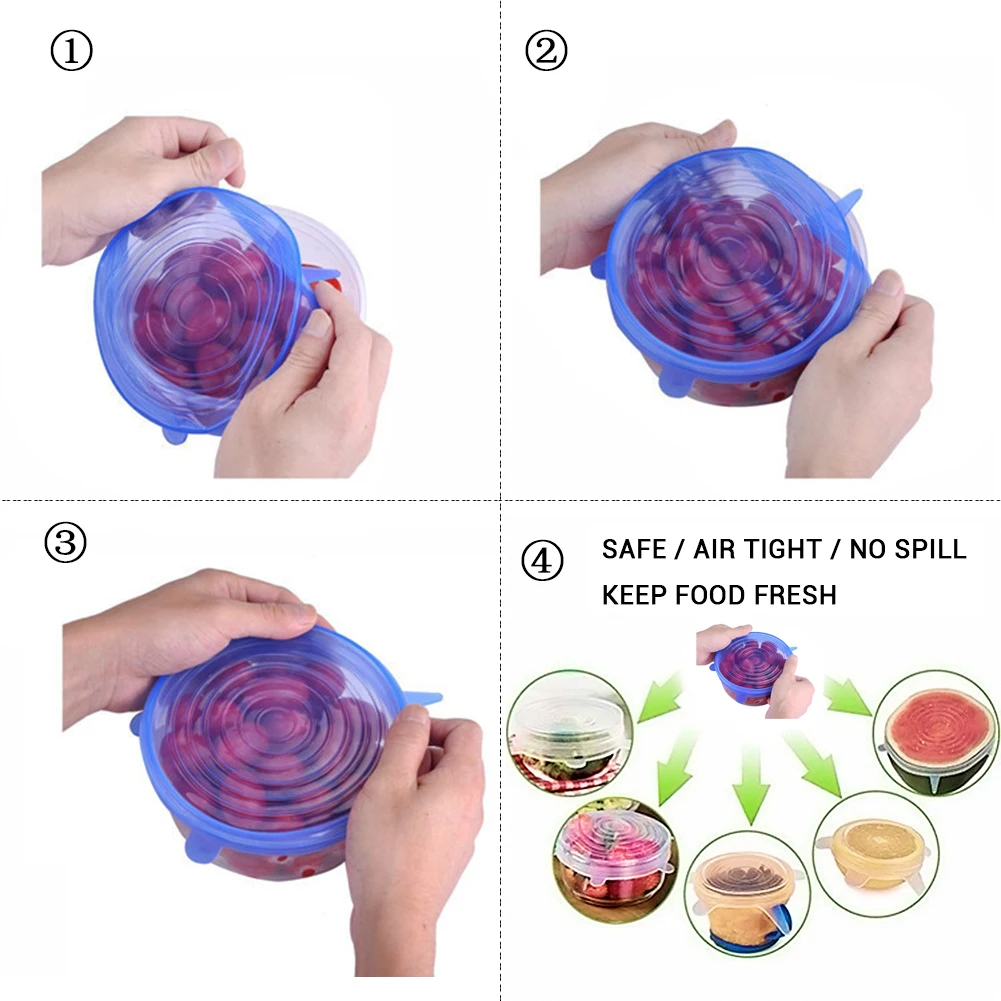 ①

②

③

④ SAFE / AIR TIGHT / NO SPILL
KEEP FOOD FRESH