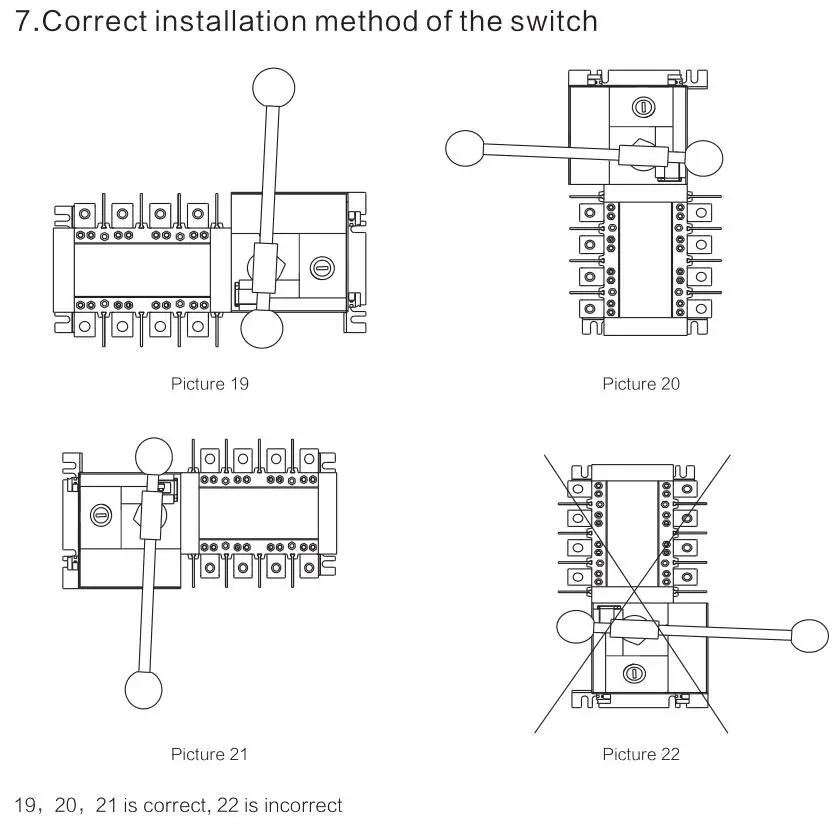 7.Correct installation method of the switch

Picture 19

Picture 20

Picture 21

Picture 22

19，20，21 is correct, 22 is incorrect