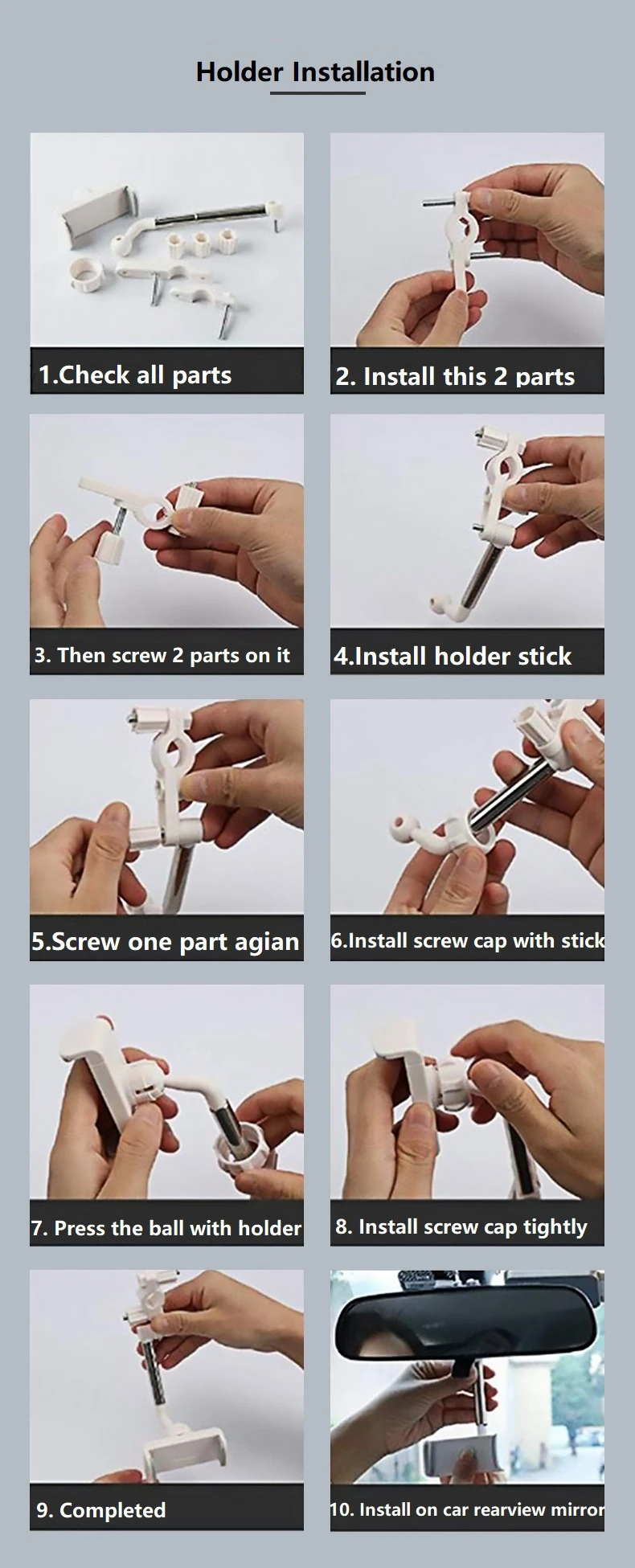 Holder Installation

1.Check all parts

2. Install this 2 parts

3. Then screw 2 parts on it

4.Install holder stick

5.Screw one part agian

6.Install screw cap with stick

7. Press the ball with holder

8. Install screw cap tightly

9. Completed

10. Install on car rearview mirror