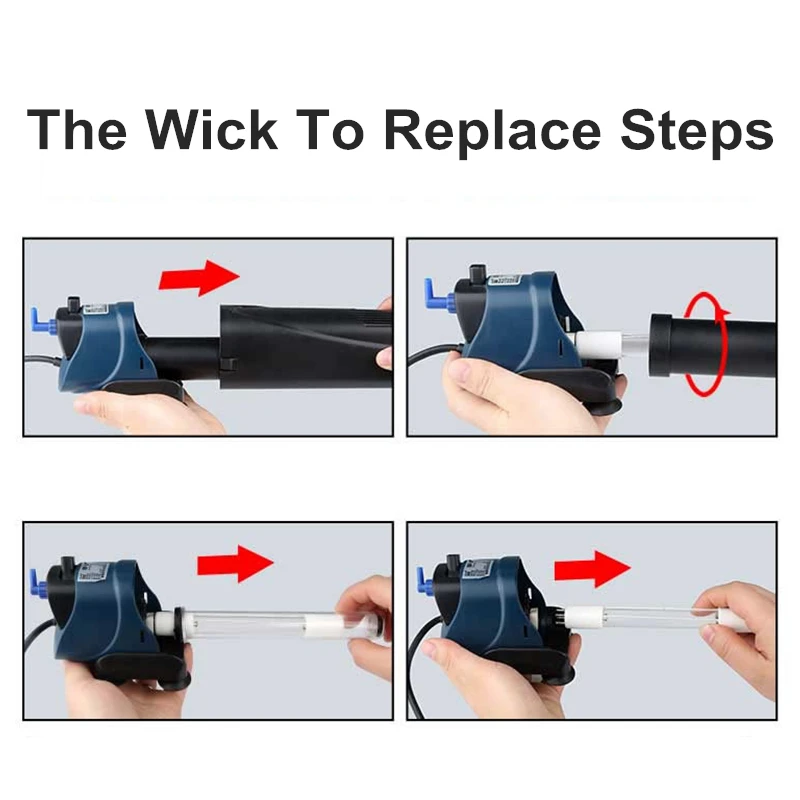 The Wick To Replace Steps