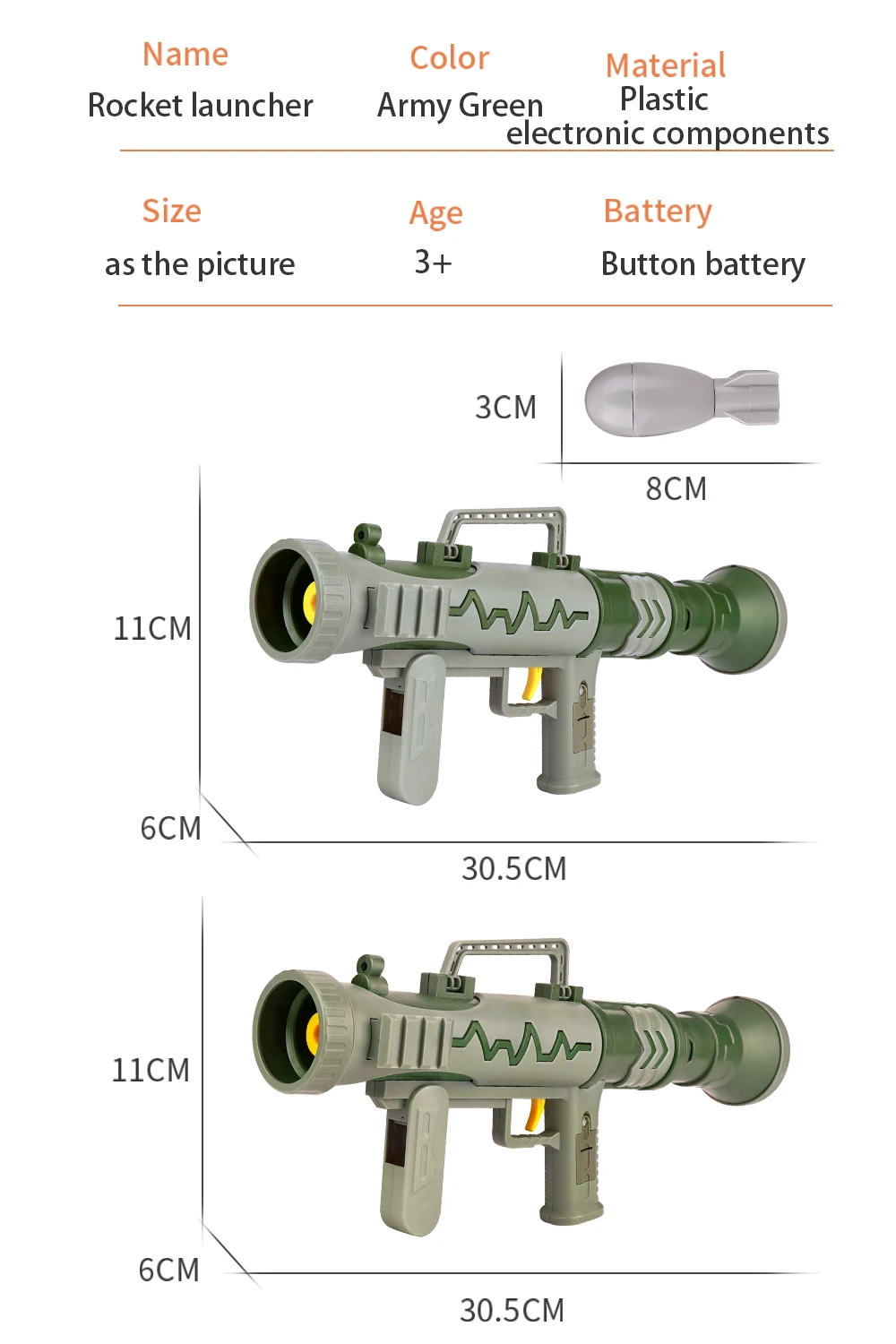 Name
Rocket launcher

Color
Army Green

Material
Plastic
electronic components

Size
as the picture

Age
3+

Battery
Button battery

3CM

8CM

11CM

6CM

30.5CM

11CM

6CM

30.5CM