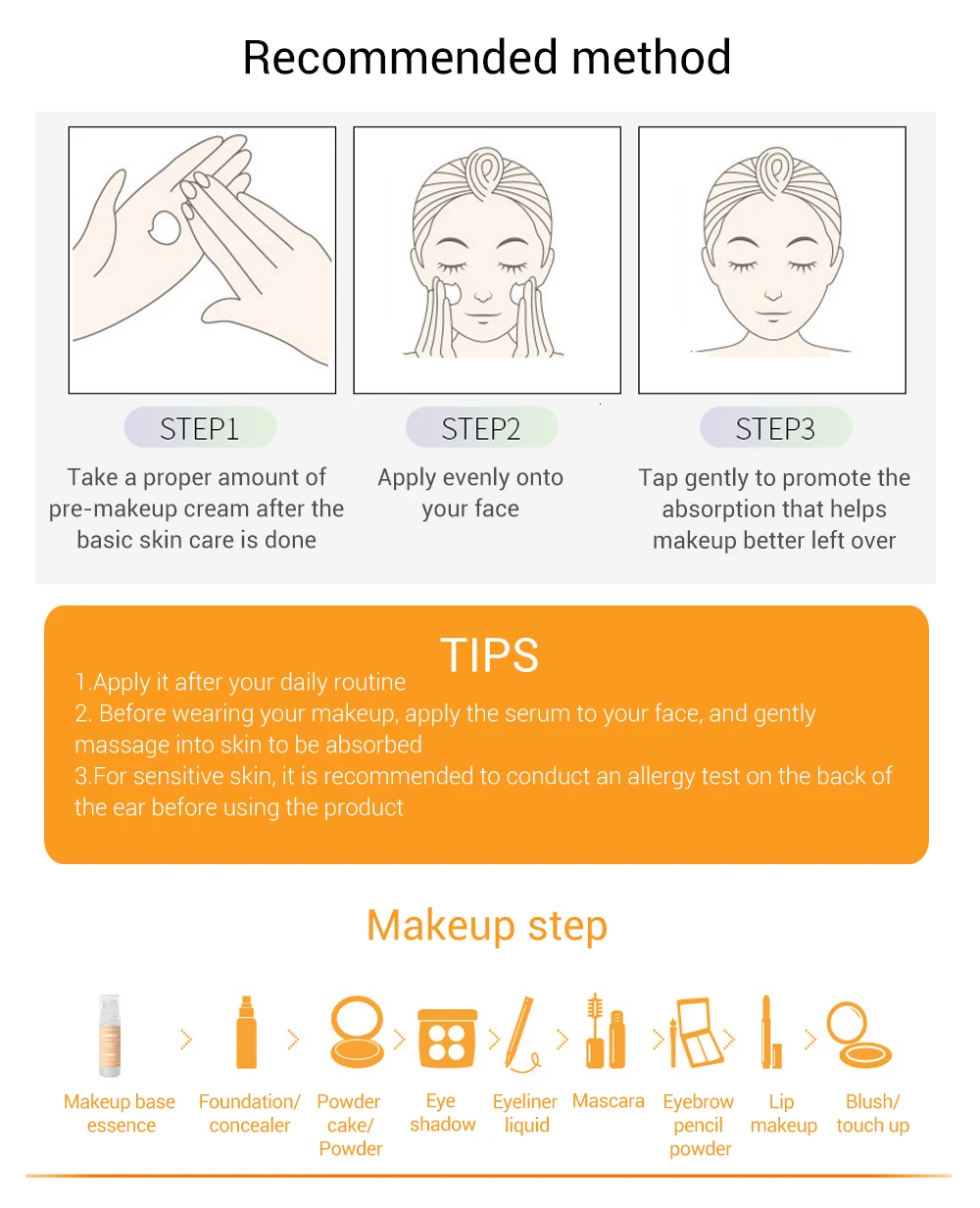 Recommended method

STEP1

Take a proper amount of pre-makeup cream after the basic skin care is done

STEP2

Apply evenly onto your face

STEP3

Tap gently to promote the absorption that helps makeup better left over

TIPS

1.Apply it after your daily routine
2. Before wearing your makeup, apply the serum to your face, and gently massage into skin to be absorbed
3.For sensitive skin, it is recommended to conduct an allergy test on the back of the ear before using the product

Makeup step

Makeup base essence

Foundation/ concealer

Powder cake/ Powder

Eye shadow

Eyeliner liquid

Mascara

Eyebrow pencil powder

Lip makeup

Blush/ touch up