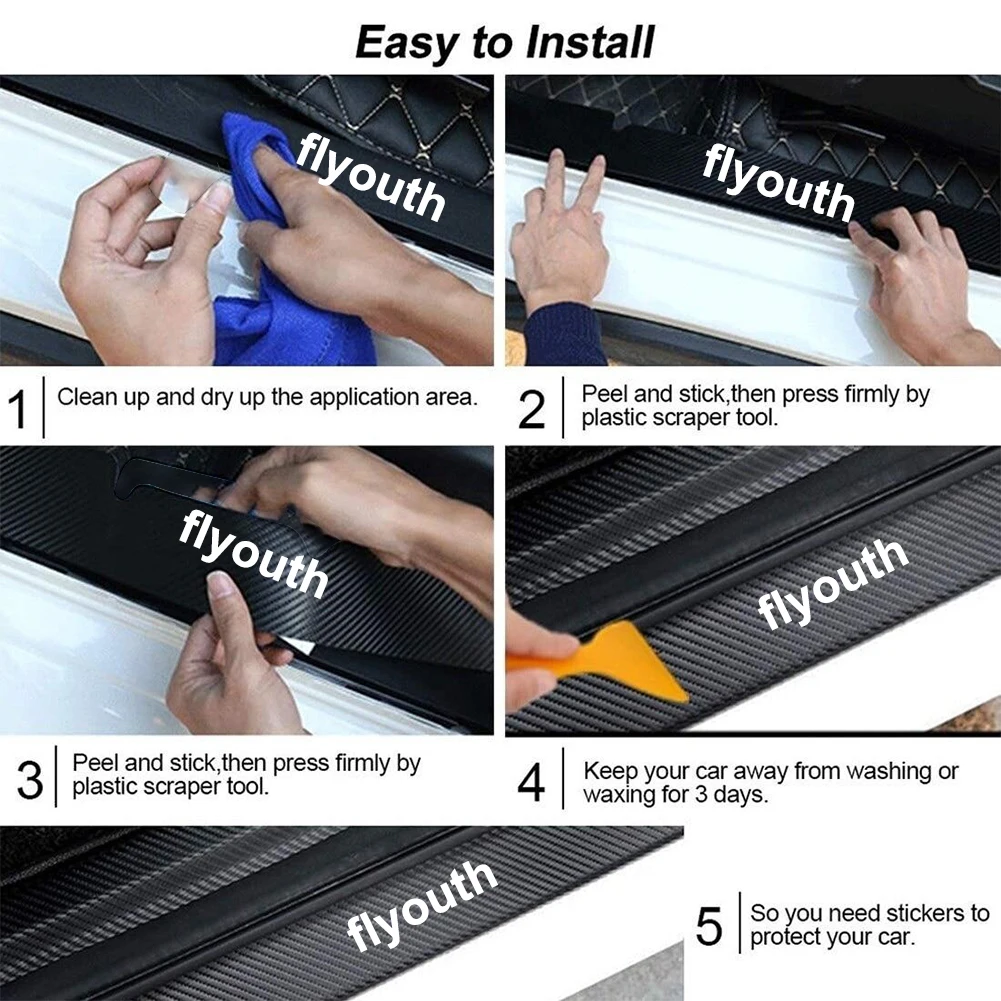 Easy to Install

flyouth

flyouth

1 Clean up and dry up the application area.

2 Peel and stick,then press firmly by plastic scraper tool.

flyouth

flyouth

3 Peel and stick,then press firmly by plastic scraper tool.

4 Keep your car away from washing or waxing for 3 days.

flyouth

5 So you need stickers to protect your car.