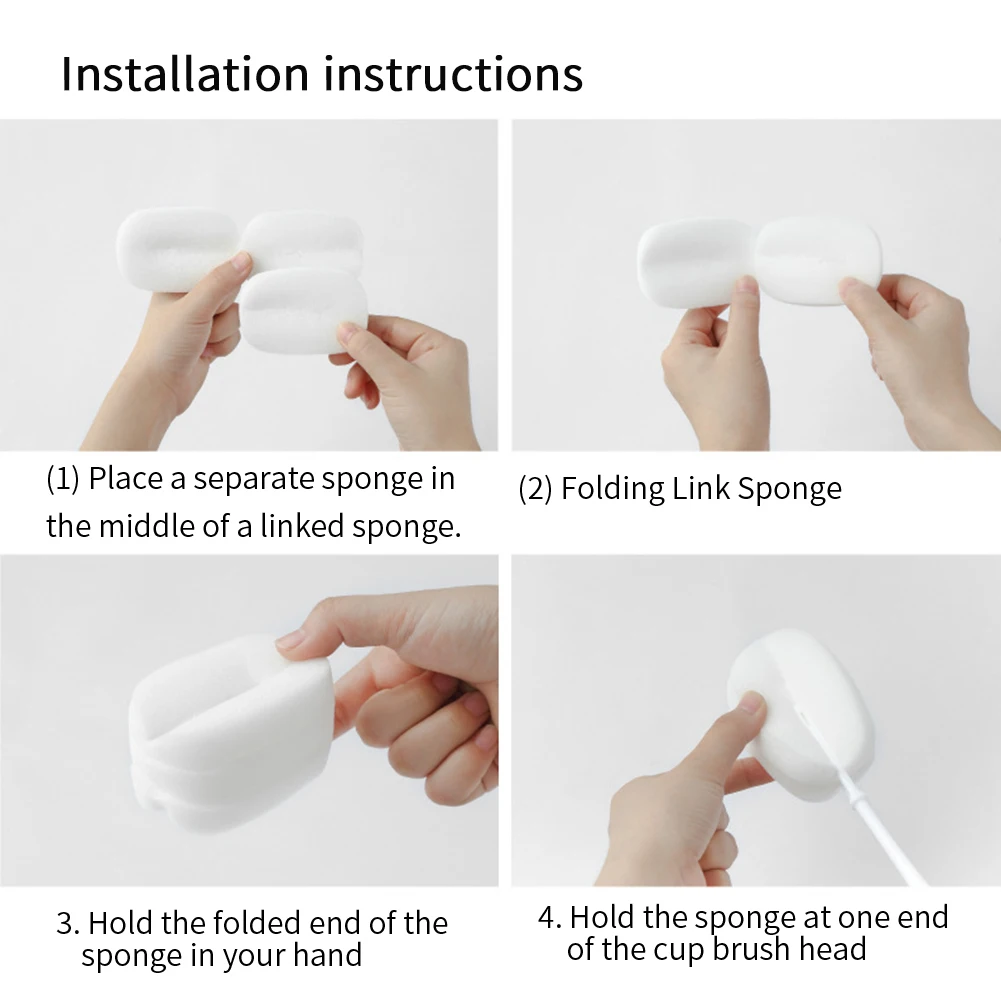 Installation instructions

(1) Place a separate sponge in the middle of a linked sponge.

(2) Folding Link Sponge

3. Hold the folded end of the sponge in your hand

4. Hold the sponge at one end of the cup brush head