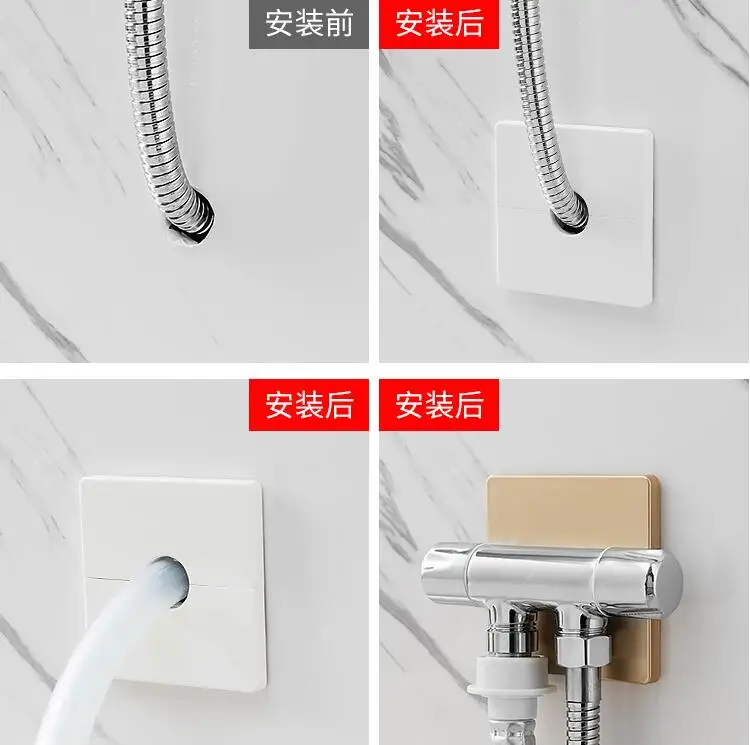 安装前
安装后
安装后
安装后