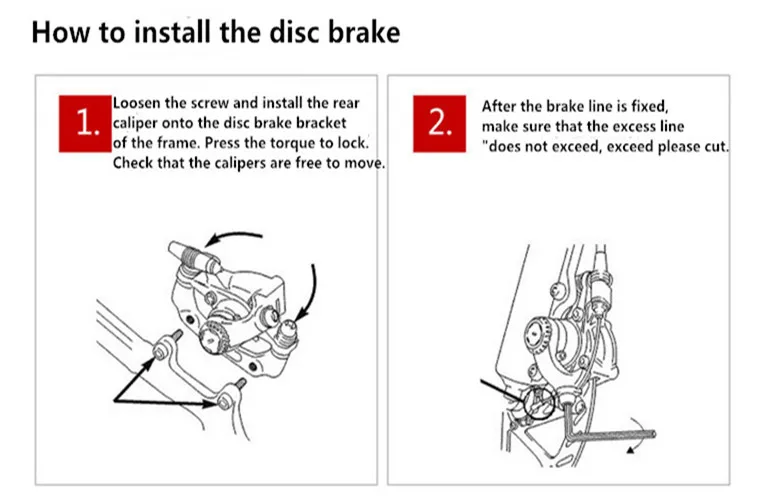 How to install the disc brake

1.

Loosen the screw and install the rear caliper onto the disc brake bracket of the frame. Press the torque to lock. Check that the calipers are free to move.

2.

After the brake line is fixed, make sure that the excess line "does not exceed, exceed please cut.