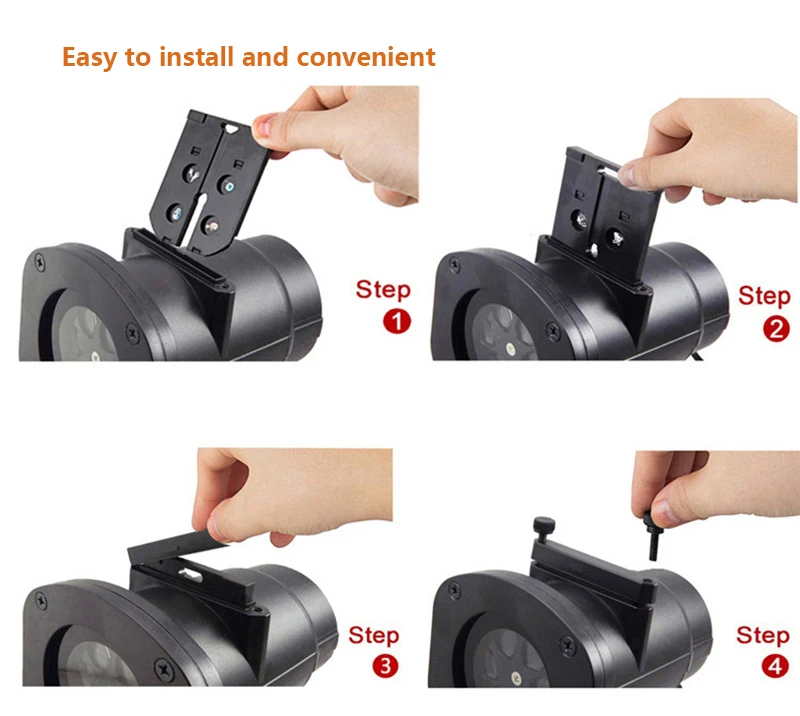 Easy to install and convenient

Step
1

Step
2

Step
3

Step
4