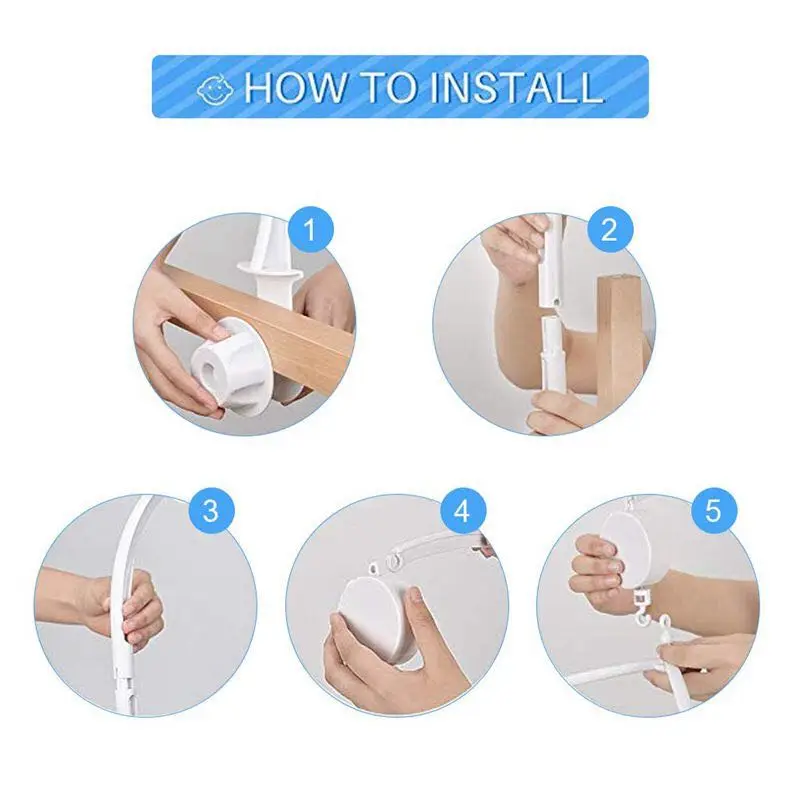 HOW TO INSTALL

1

2

3

4

5