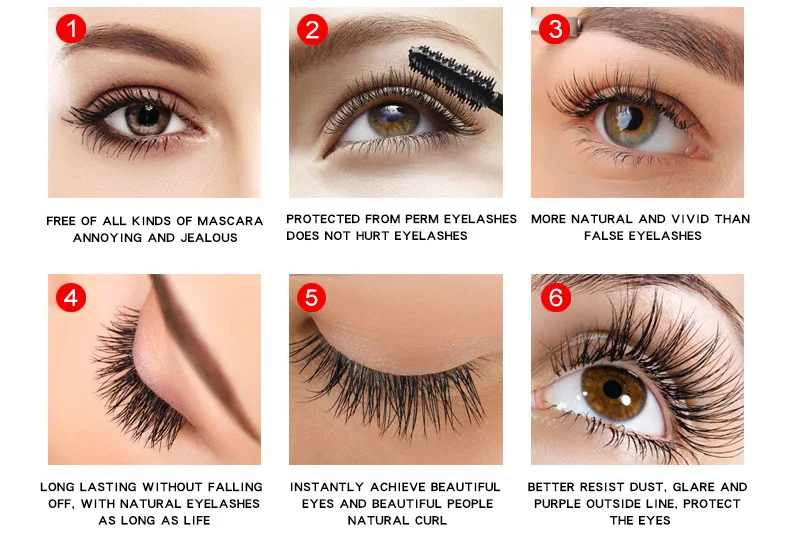 1

FREE OF ALL KINDS OF MASCARA ANNOYING AND JEALOUS

2

PROTECTED FROM PERM EYELASHES DOES NOT HURT EYELASHES

3

MORE NATURAL AND VIVID THAN FALSE EYELASHES

4

LONG LASTING WITHOUT FALLING OFF, WITH NATURAL EYELASHES AS LONG AS LIFE

5

INSTANTLY ACHIEVE BEAUTIFUL EYES AND BEAUTIFUL PEOPLE NATURAL CURL

6

BETTER RESIST DUST, GLARE AND PURPLE OUTSIDE LINE, PROTECT THE EYES