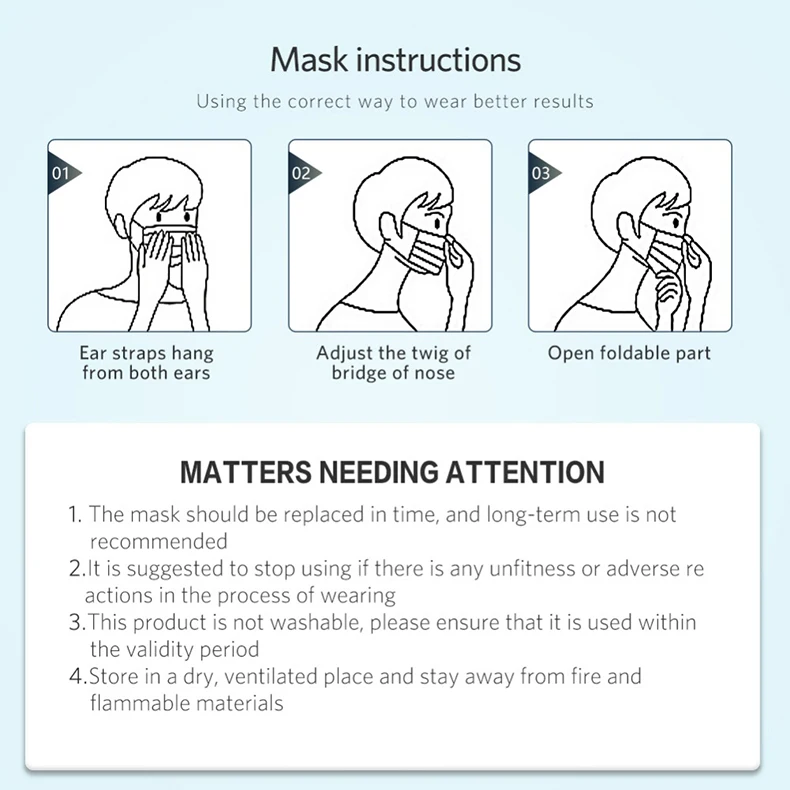 Mask instructions

Using the correct way to wear better results

01

Ear straps hang from both ears

02

Adjust the twig of bridge of nose

03

Open foldable part

MATTERS NEEDING ATTENTION

1. The mask should be replaced in time, and long-term use is not recommended

2.It is suggested to stop using if there is any unfitness or adverse re actions in the process of wearing

3.This product is not washable, please ensure that it is used within the validity period

4.Store in a dry, ventilated place and stay away from fire and flammable materials