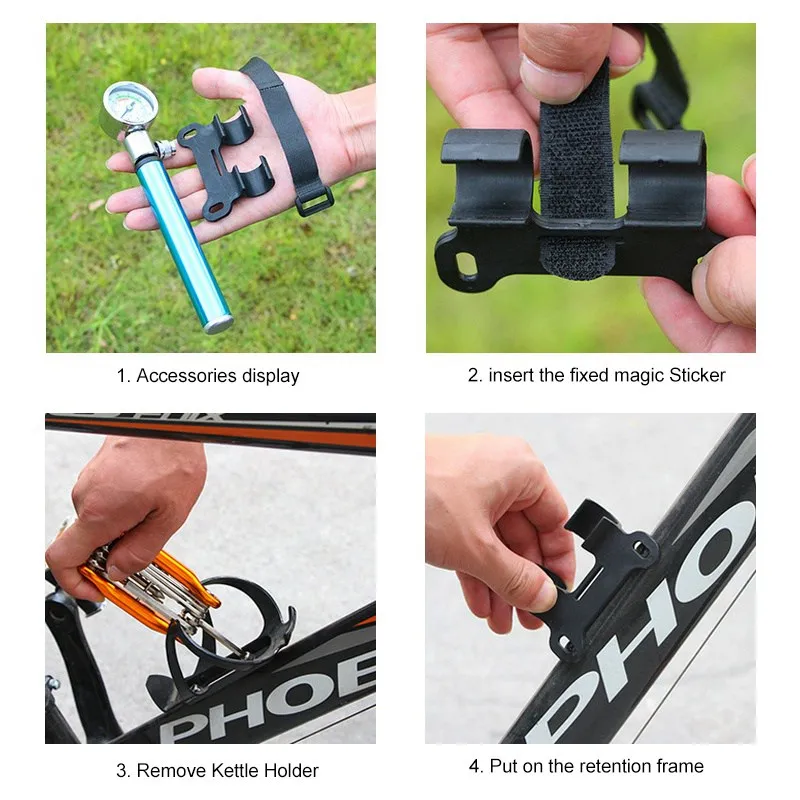 1. Accessories display

2. insert the fixed magic Sticker

PHOE

3. Remove Kettle Holder

PHO

4. Put on the retention frame