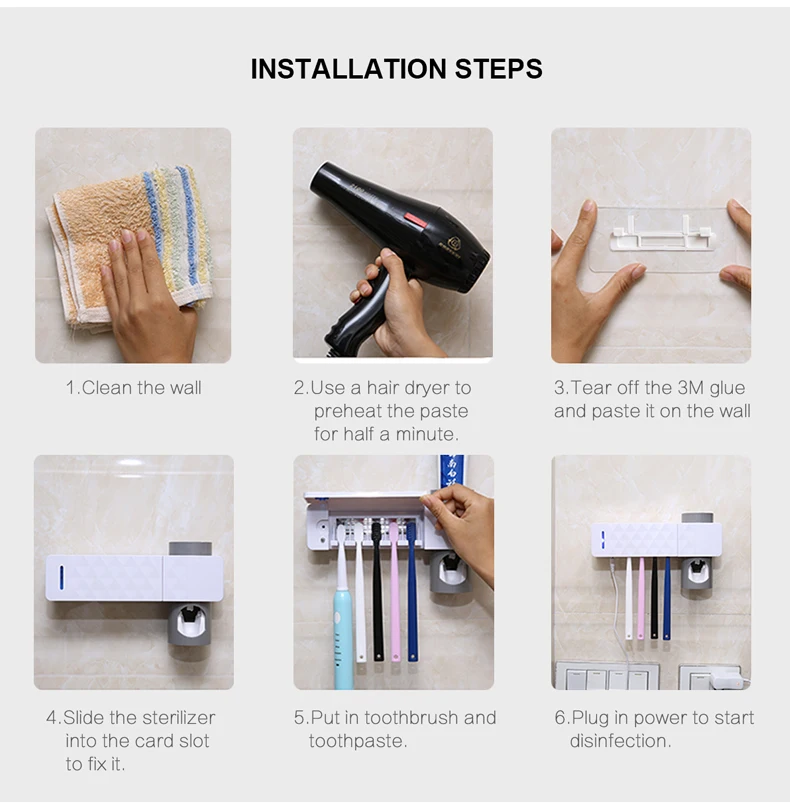 INSTALLATION STEPS

1.Clean the wall

2.Use a hair dryer to preheat the paste for half a minute.

3.Tear off the 3M glue and paste it on the wall

4.Slide the sterilizer into the card slot to fix it.

5.Put in toothbrush and toothpaste.

6.Plug in power to start disinfection.