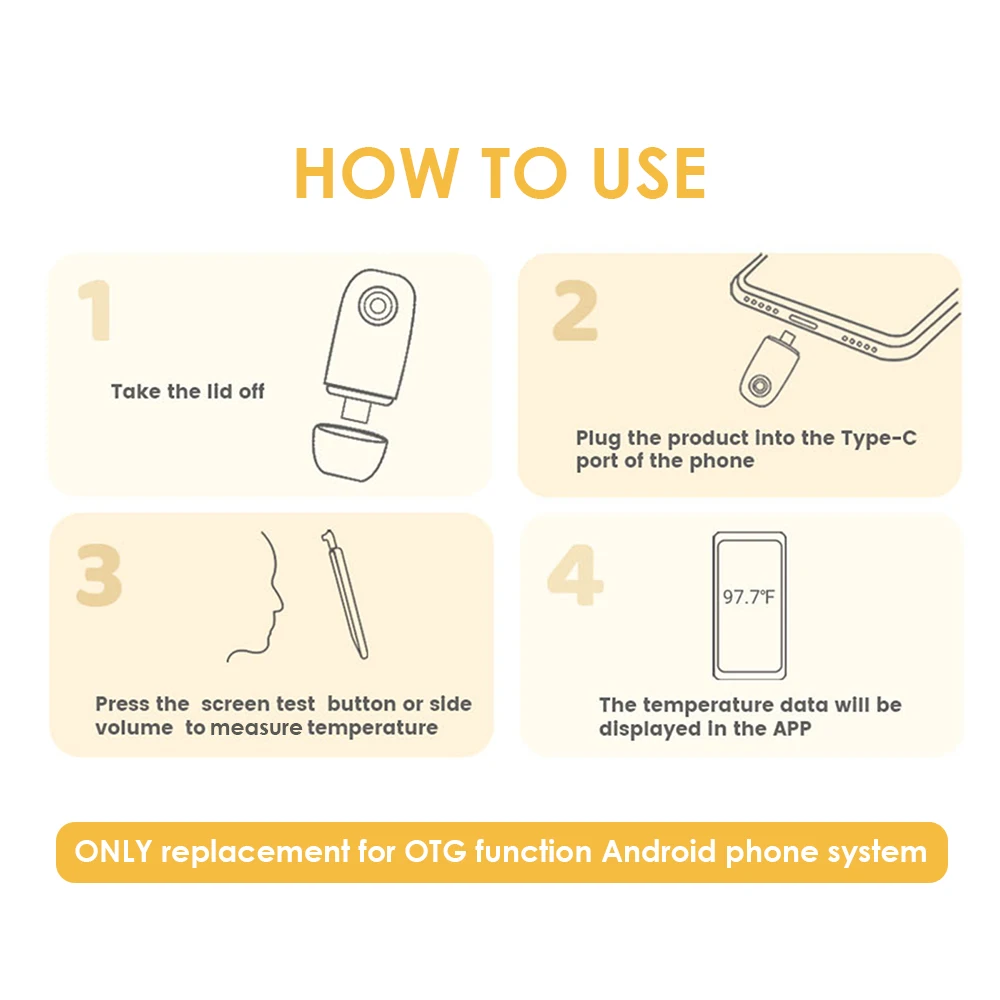 HOW TO USE

1

Take the lid off

2

Plug the product into the Type-C port of the phone

3

Press the screen test button or side volume to measure temperature

4

97.7℉

The temperature data will be displayed in the APP

ONLY replacement for OTG function Android phone system