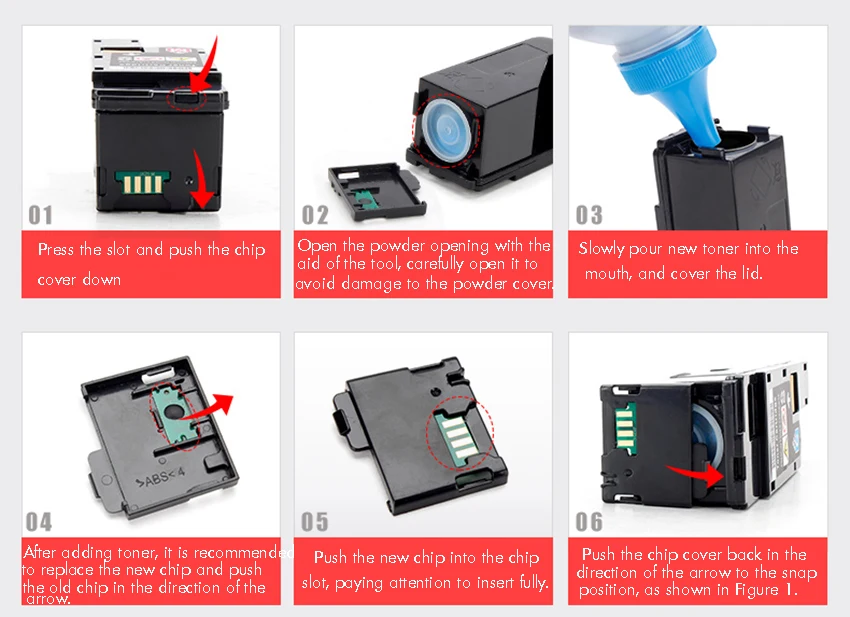 01

Press the slot and push the chip cover down

02

Open the powder opening with the aid of the tool, carefully open it to avoid damage to the powder cover.

03

Slowly pour new toner into the mouth, and cover the lid.

>ABS<4

04

After adding toner, it is recommended to replace the new chip and push the old chip in the direction of the arrow.

05

Push the new chip into the chip slot, paying attention to insert fully.

06

Push the chip cover back in the direction of the arrow to the snap position, as shown in Figure 1.