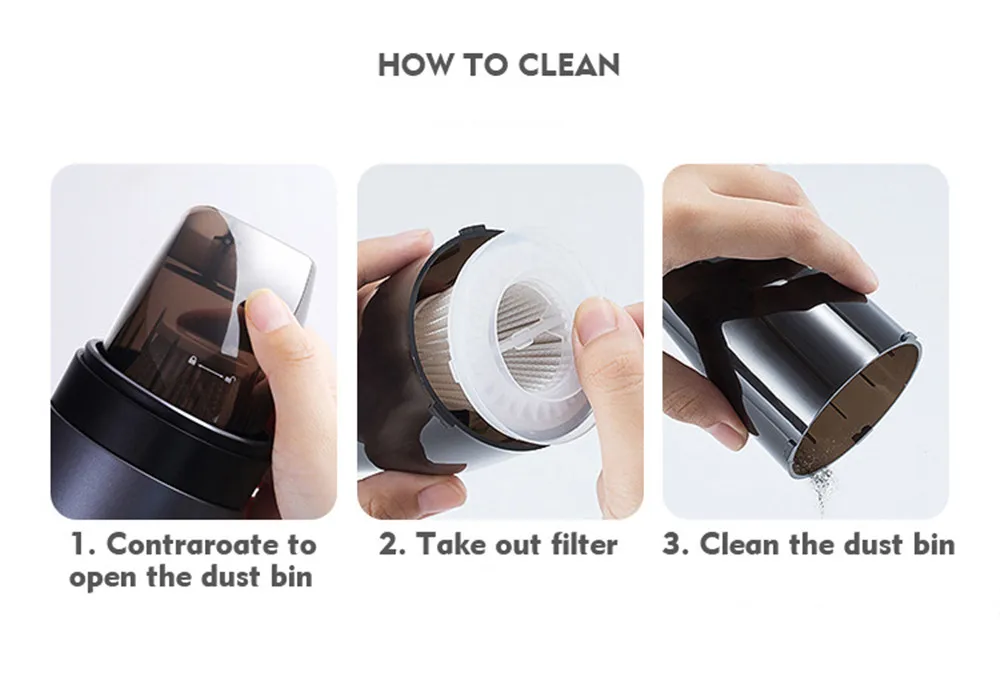 HOW TO CLEAN

1. Contraroate to open the dust bin

2. Take out filter

3. Clean the dust bin