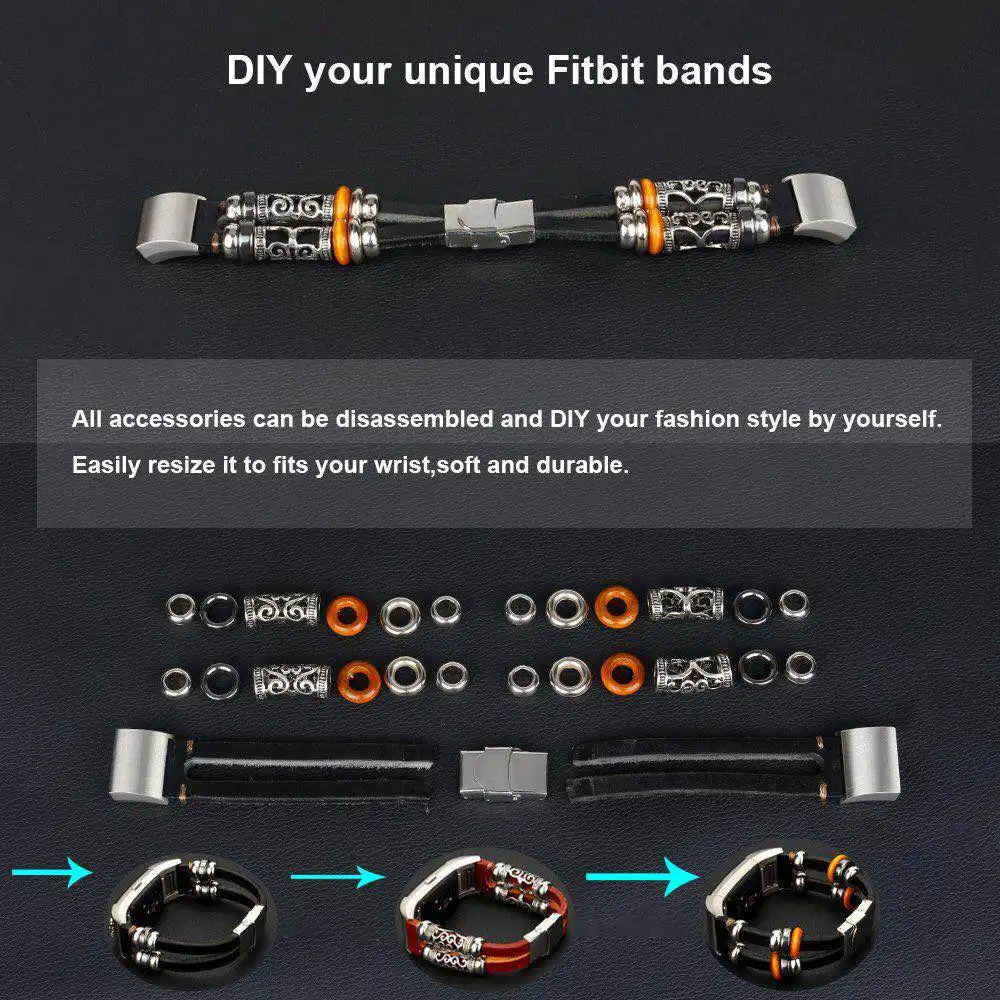 DIY your unique Fitbit bands

All accessories can be disassembled and DIY your fashion style by yourself.
Easily resize it to fits your wrist,soft and durable.