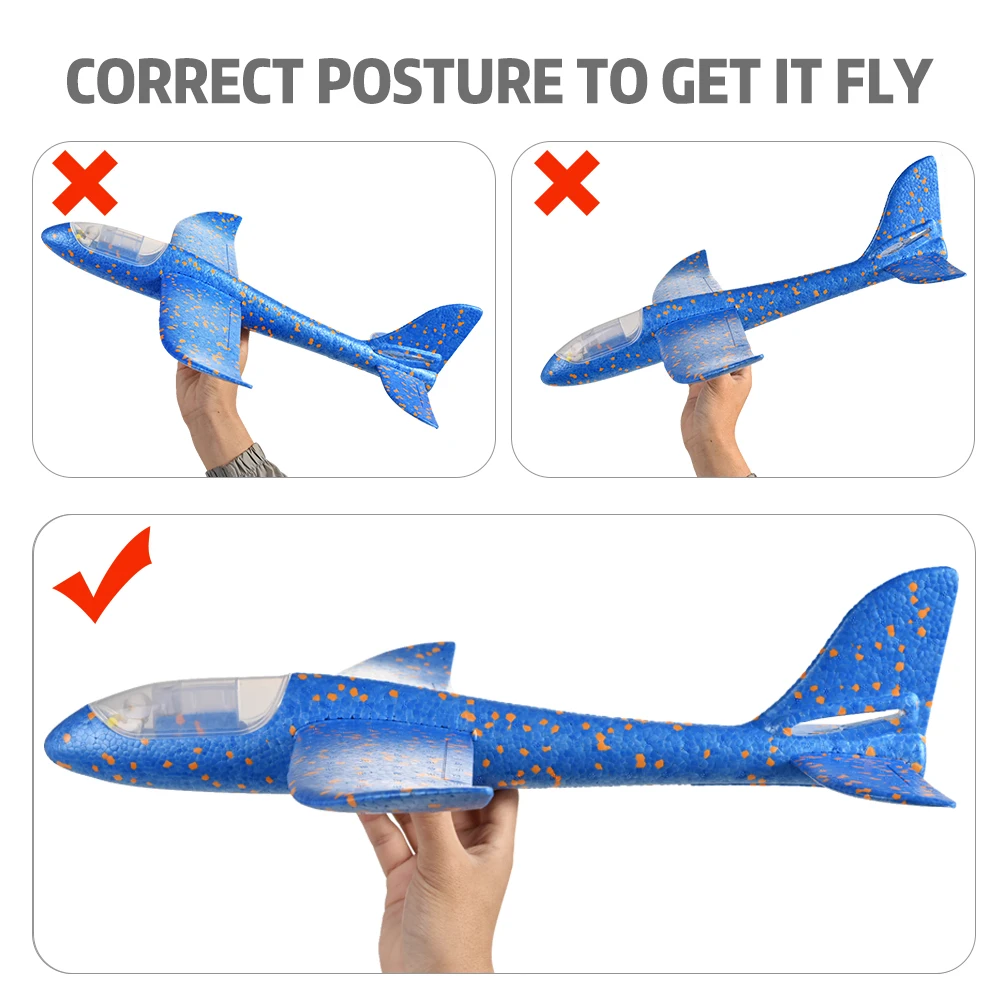 CORRECT POSTURE TO GET IT FLY