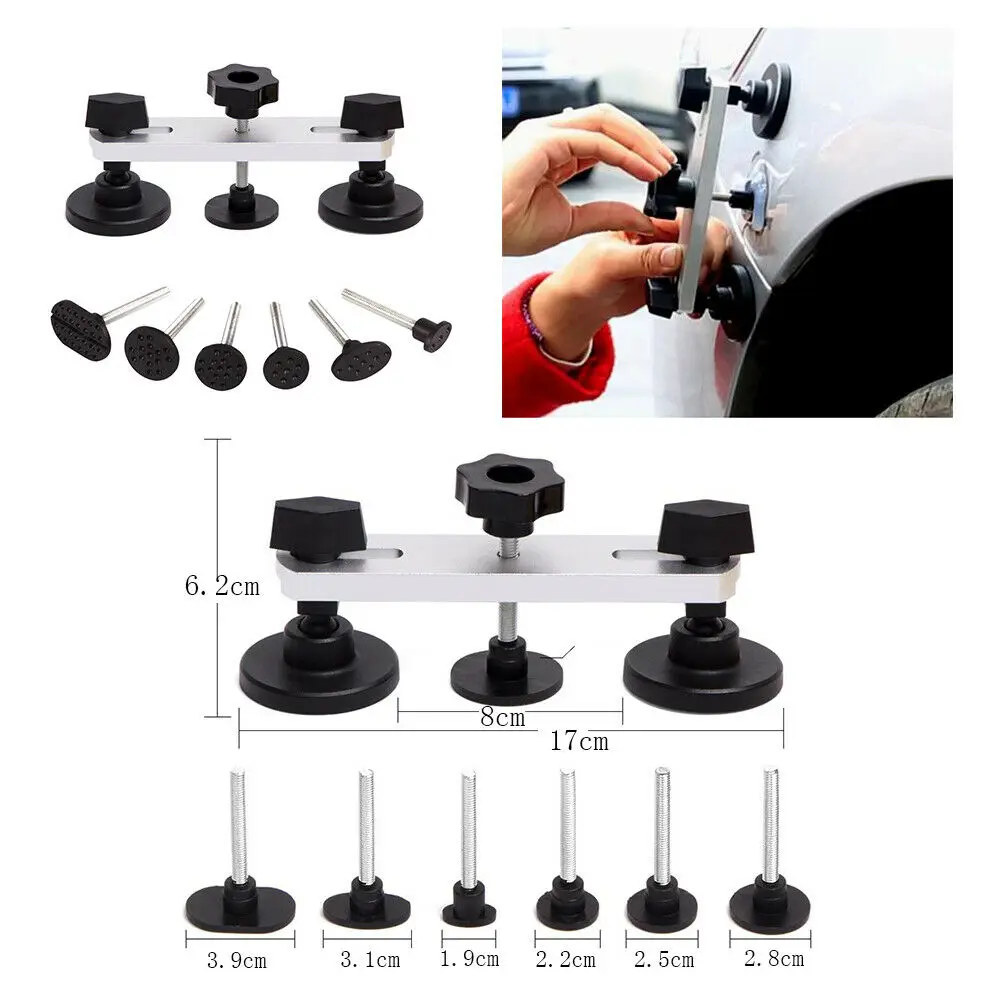 6.2cm
8cm
17cm
3.9cm
3.1cm
1.9cm
2.2cm
2.5cm
2.8cm