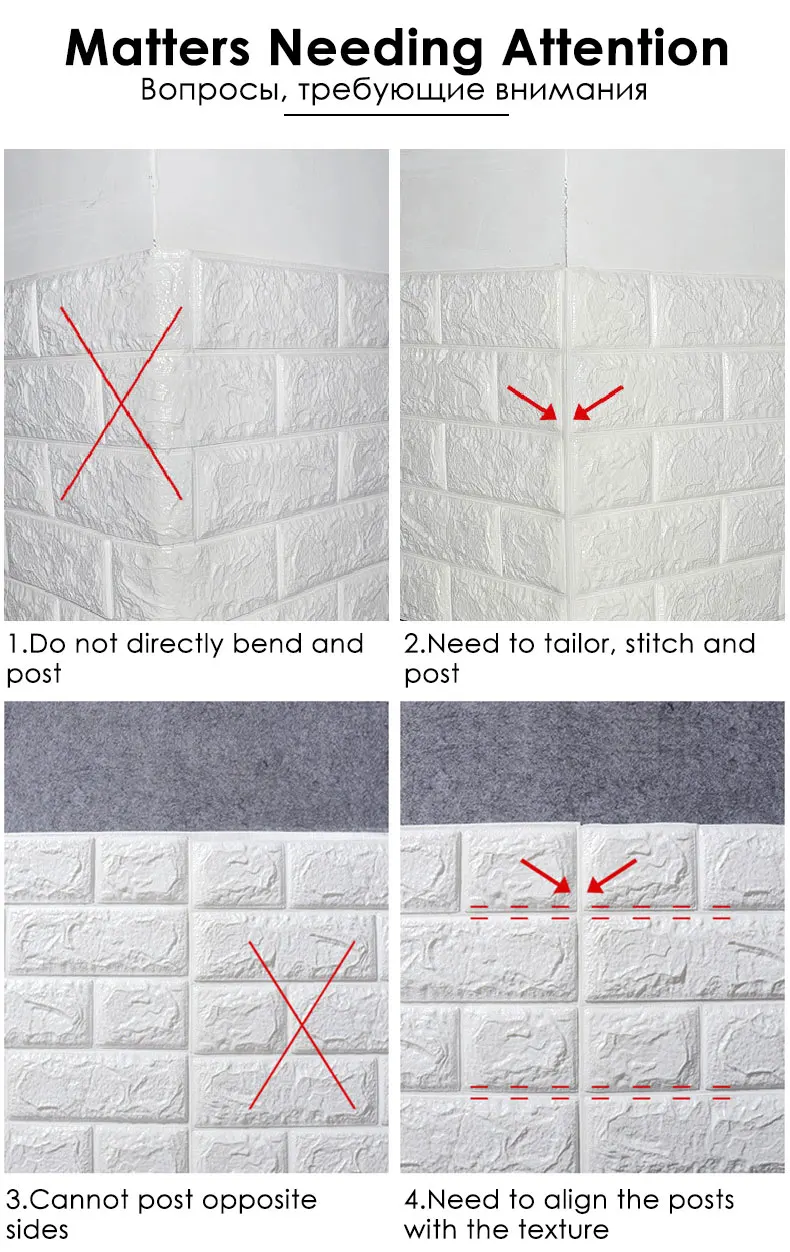 Matters Needing Attention

Вопросы, требующие внимания

1.Do not directly bend and post

2.Need to tailor, stitch and post

3.Cannot post opposite sides

4.Need to align the posts with the texture