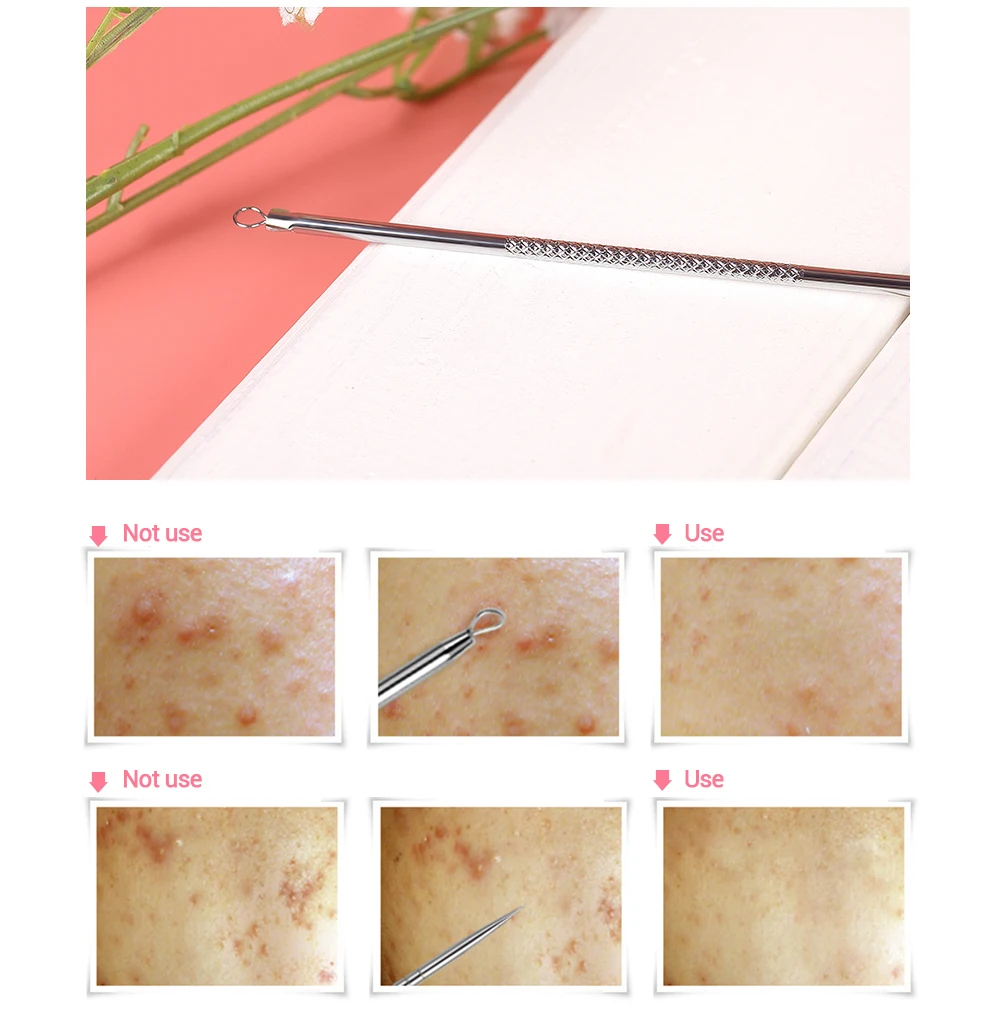 Not use

Use

Not use

Use