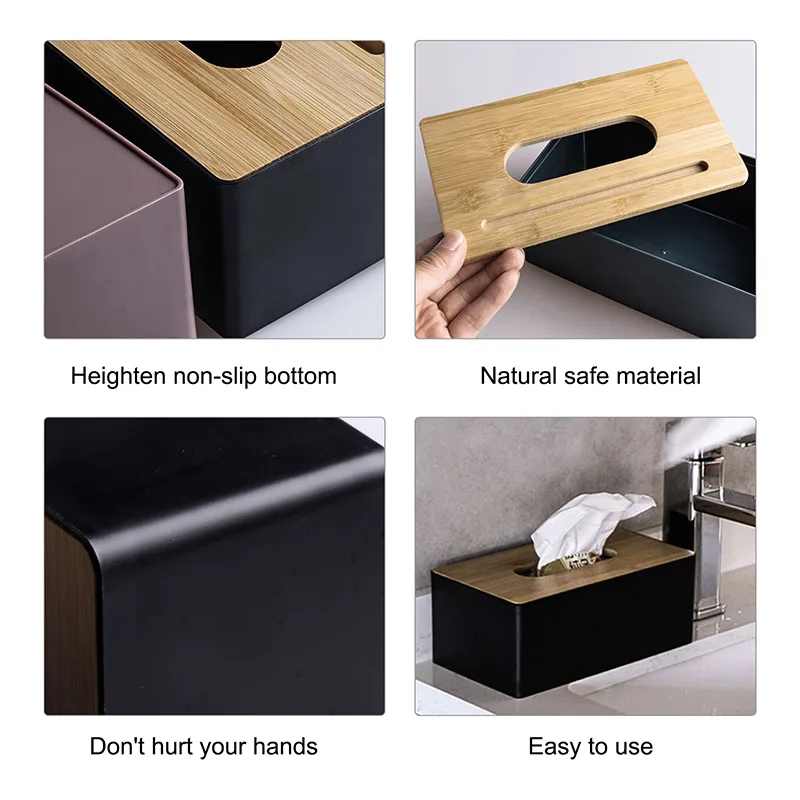 Heighten non-slip bottom

Natural safe material

Don't hurt your hands

Easy to use