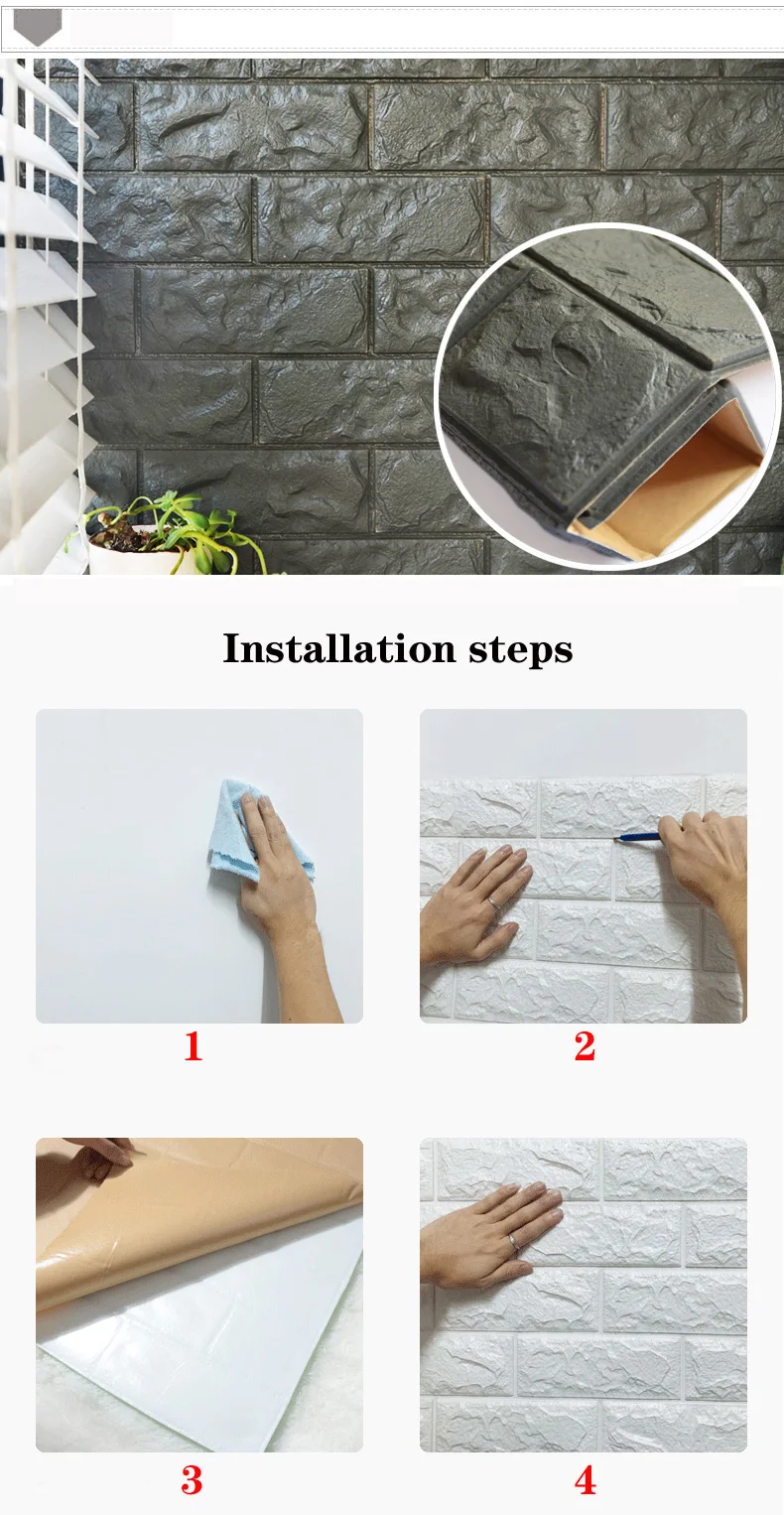 Installation steps

1

2

3

4