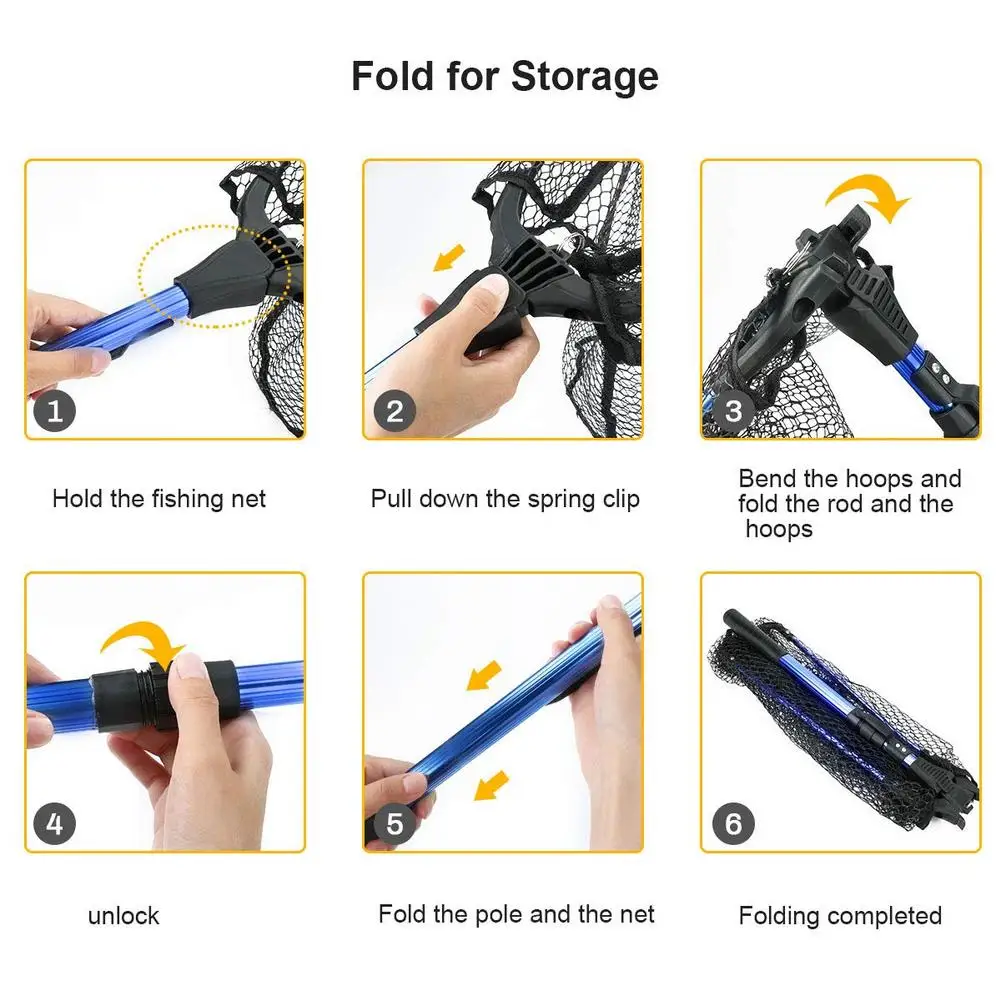 Fold for Storage

1

Hold the fishing net

2

Pull down the spring clip

3

Bend the hoops and fold the rod and the hoops

4

unlock

5

Fold the pole and the net

6

Folding completed