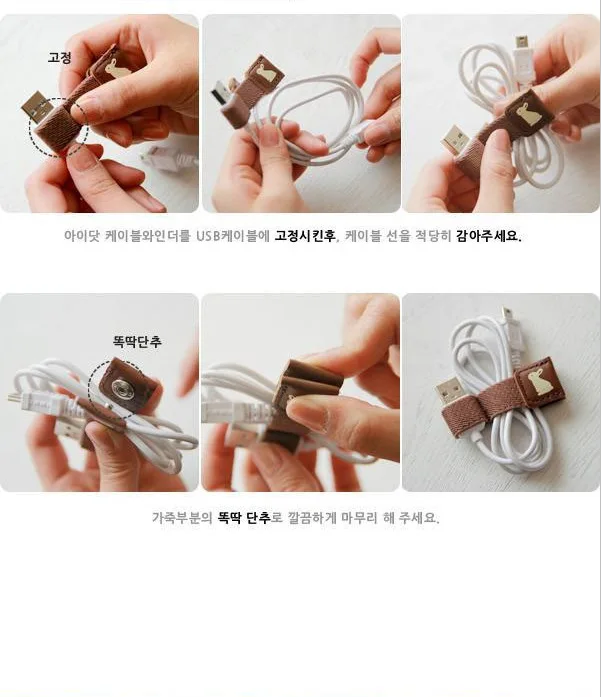 고정

아이닷 케이블와인더를 USB케이블에 고정시킨후, 케이블 선을 적당히 감아주세요.

똑딱단추

가죽부분의 똑딱 단추로 깔끔하게 마무리 해 주세요.