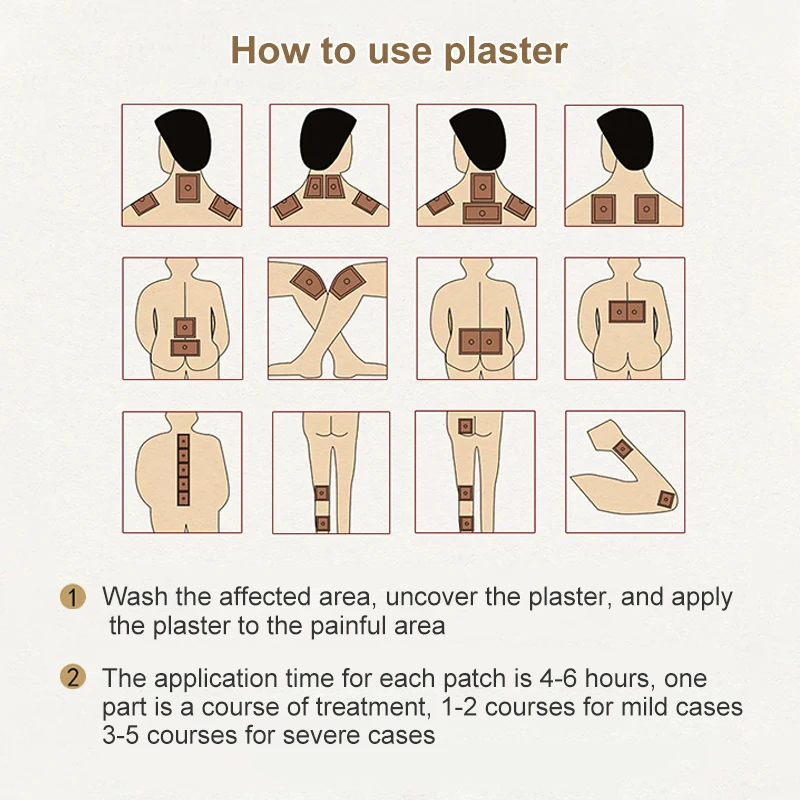 How to use plaster

1 Wash the affected area, uncover the plaster, and apply the plaster to the painful area

2 The application time for each patch is 4-6 hours, one part is a course of treatment, 1-2 courses for mild cases 3-5 courses for severe cases