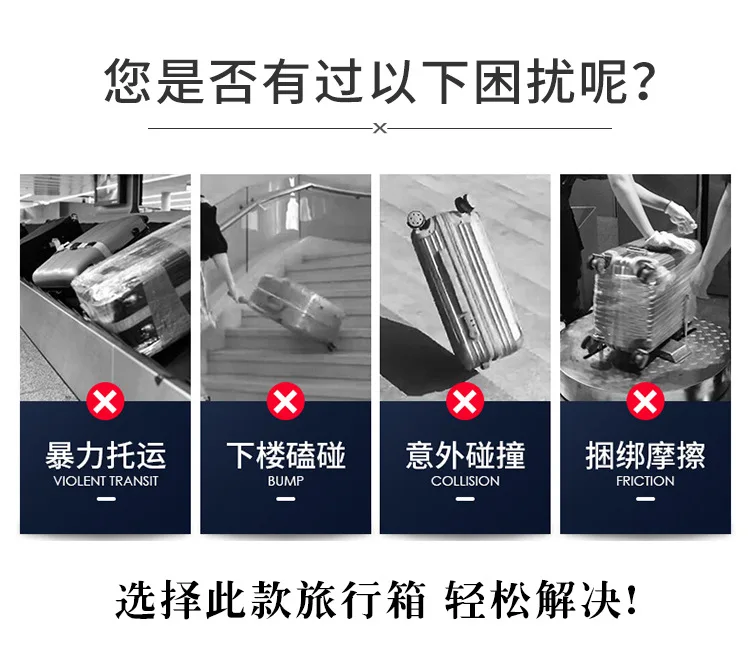 您是否有过以下困扰呢?

暴力托运
VIOLENT TRANSIT

下楼磕碰
BUMP

意外碰撞
COLLISION

捆绑摩擦
FRICTION

选择此款旅行箱 轻松解决!