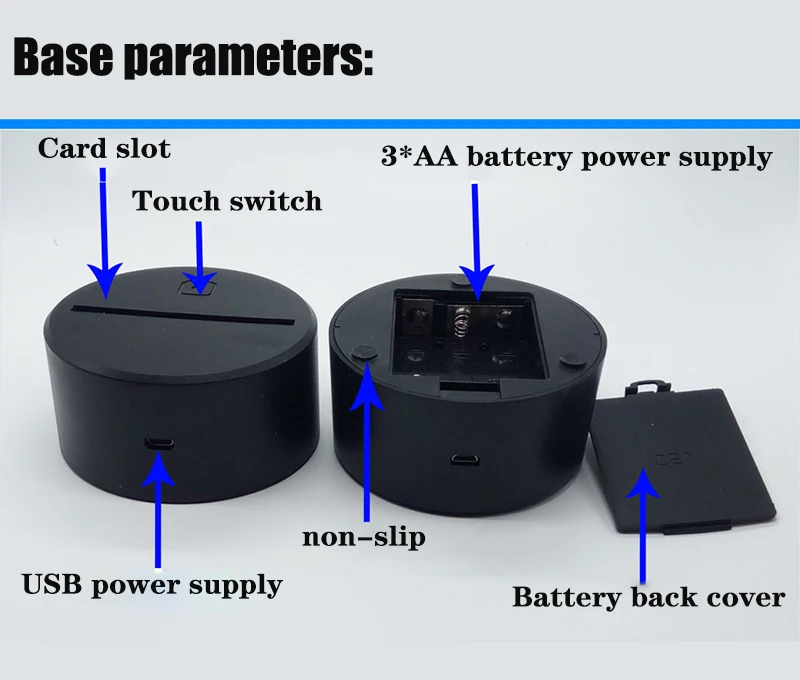 Base parameters:

Card slot

Touch switch

3*AA battery power supply

non-slip

USB power supply

Battery back cover