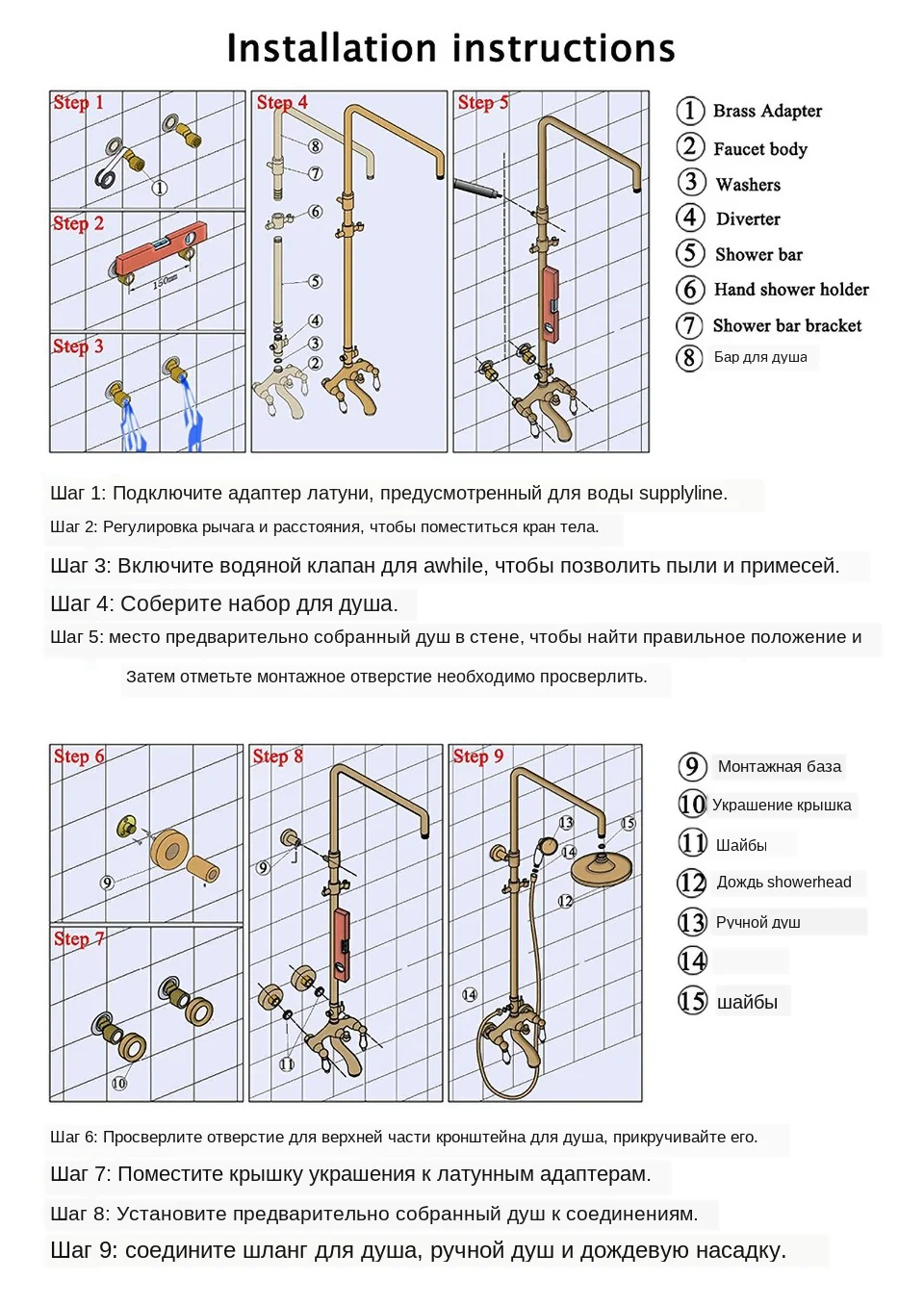 Installation instructions

Step 1

1

Step 2

150mm

Step 3

Step 4

8

7

6

5

4

3

2

Step 5

① Brass Adapter
② Faucet body
③ Washers
④ Diverter
⑤ Shower bar
⑥ Hand shower holder
⑦ Shower bar bracket
⑧ Бар для душа

Шаг 1: Подключите адаптер латуни, предусмотренный для воды supplyline.

Шаг 2: Регулировка рычага и расстояния, чтобы поместиться кран тела.

Шаг 3: Включите водяной клапан для awhile, чтобы позволить пыли и примесей.

Шаг 4: Соберите набор для душа.

Шаг 5: место предварительно собранный душ в стене, чтобы найти правильное положение и

Затем отметьте монтажное отверстие необходимо просверлить.

Step 6

9

Step 7

10

Step 8

9

11

Step 9

13

15

14

12

14

⑨ Монтажная база
⑩ Украшение крышка
⑪ Шайбы
⑫ Дождь showerhead
⑬ Ручной душ
⑭
⑮ шайбы

Шаг 6: Просверлите отверстие для верхней части кронштейна для душа, прикручивайте его.

Шаг 7: Поместите крышку украшения к латунным адаптерам.

Шаг 8: Установите предварительно собранный душ к соединениям.

Шаг 9: соедините шланг для душа, ручной душ и дождевую насадку.