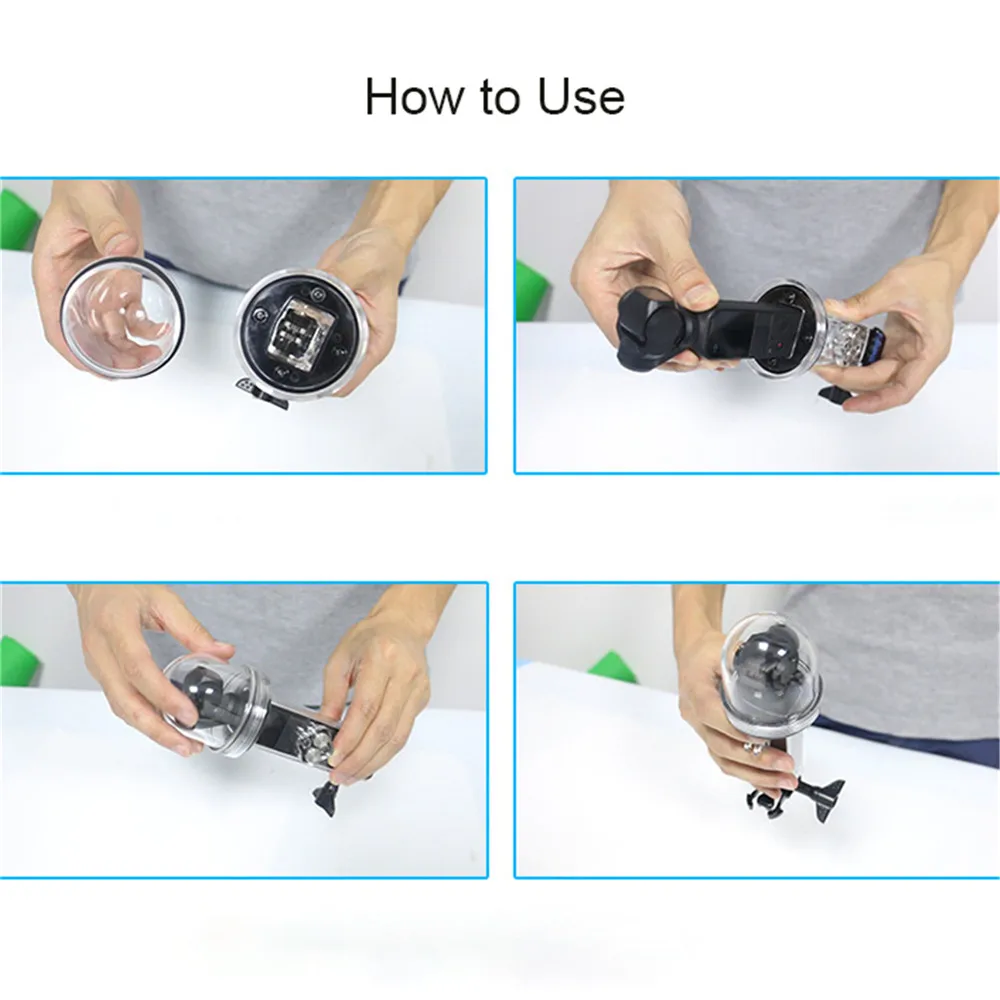 How to Use