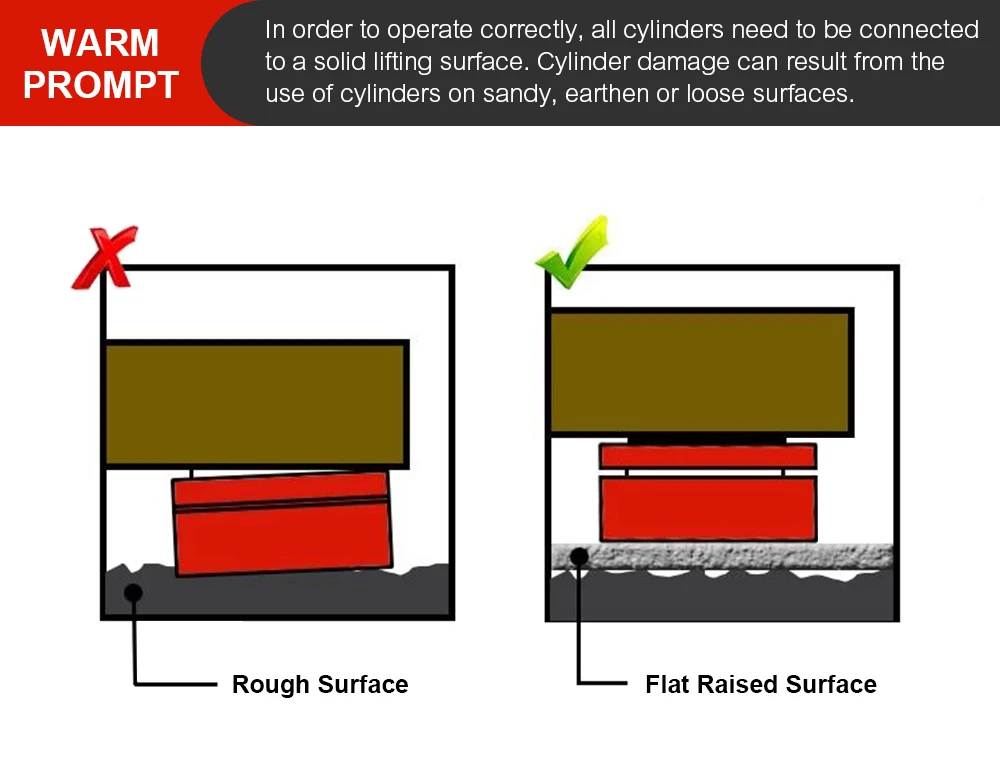 WARM PROMPT

In order to operate correctly, all cylinders need to be connected to a solid lifting surface. Cylinder damage can result from the use of cylinders on sandy, earthen or loose surfaces.

Rough Surface

Flat Raised Surface