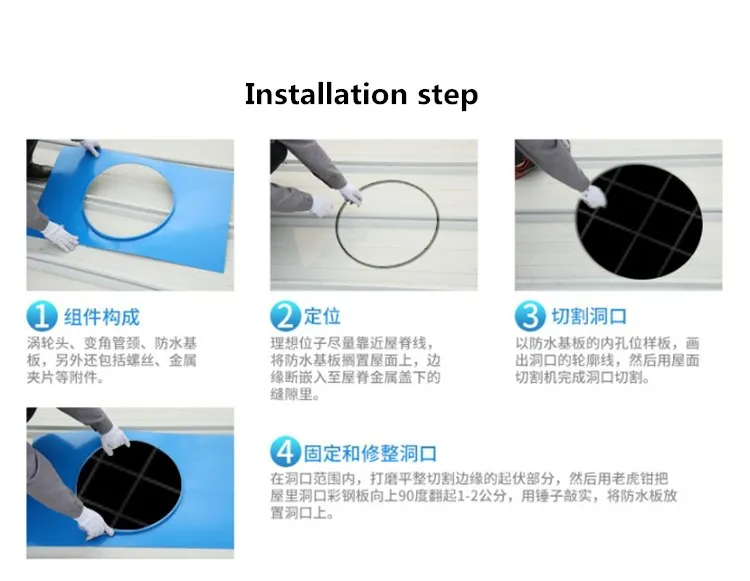 Installation step

1 组件构成

涡轮头、变角管颈、防水基板，另外还包括螺丝、金属夹片等附件。

2 定位

理想位子尽量靠近屋脊线，将防水基板搁置屋面上，边缘断嵌入至屋脊金属盖下的缝隙里。

3 切割洞口

以防水基板的内孔位样板，画出洞口的轮廓线，然后用屋面切割机完成洞口切割。

4 固定和修整洞口

在洞口范围内，打磨平整切割边缘的起伏部分，然后用老虎钳把屋里洞口彩钢板向上90度翻起1-2公分，用锤子敲实，将防水板放置洞口上。