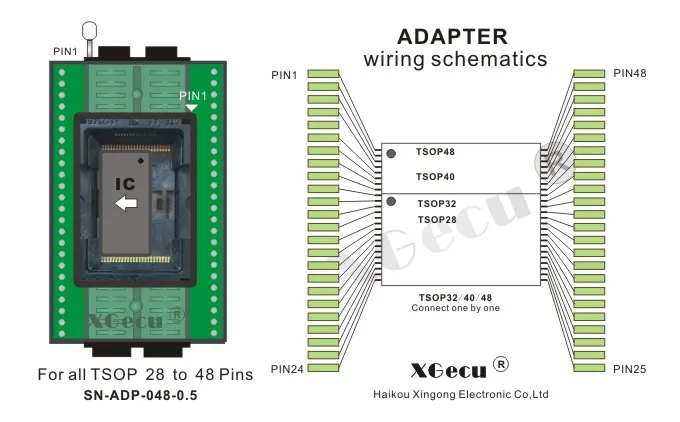 PIN1

PIN1

IC

XGecu ®

For all TSOP 28 to 48 Pins
SN-ADP-048-0.5

ADAPTER
wiring schematics

PIN1

PIN48

TSOP48

TSOP40

TSOP32

TSOP28

XGecu ®

TSOP32/40/48
Connect one by one

PIN24

PIN25

XGecu ®

Haikou Xingong Electronic Co,Ltd