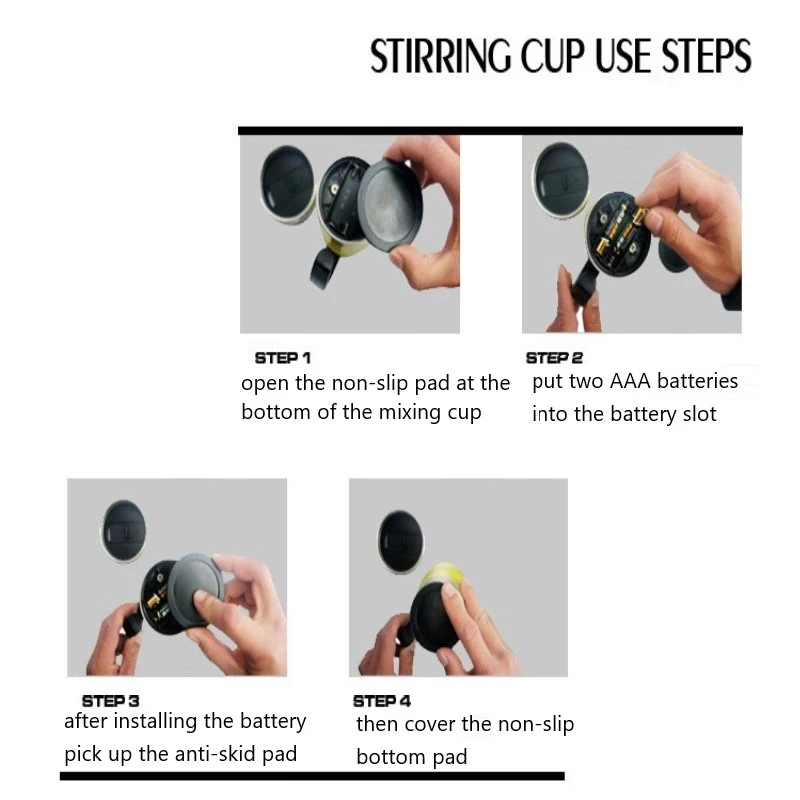 STIRRING CUP USE STEPS

STEP 1
open the non-slip pad at the bottom of the mixing cup

STEP 2
put two AAA batteries into the battery slot

STEP 3
after installing the battery pick up the anti-skid pad

STEP 4
then cover the non-slip bottom pad