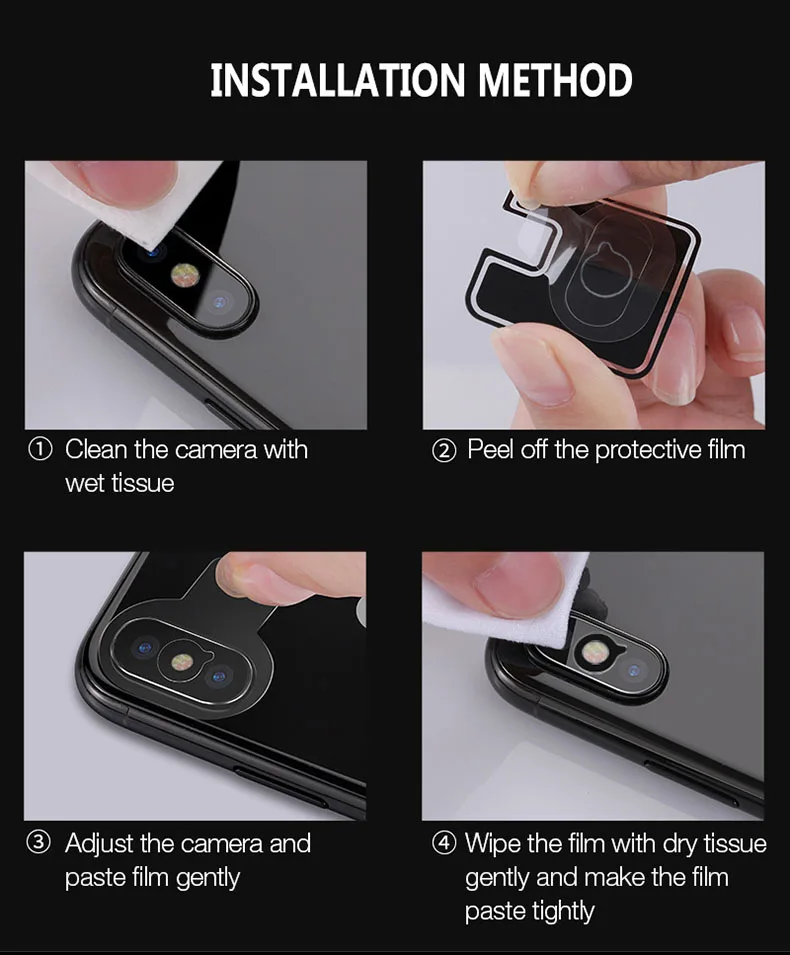 INSTALLATION METHOD

① Clean the camera with wet tissue

② Peel off the protective film

③ Adjust the camera and paste film gently

④ Wipe the film with dry tissue gently and make the film paste tightly