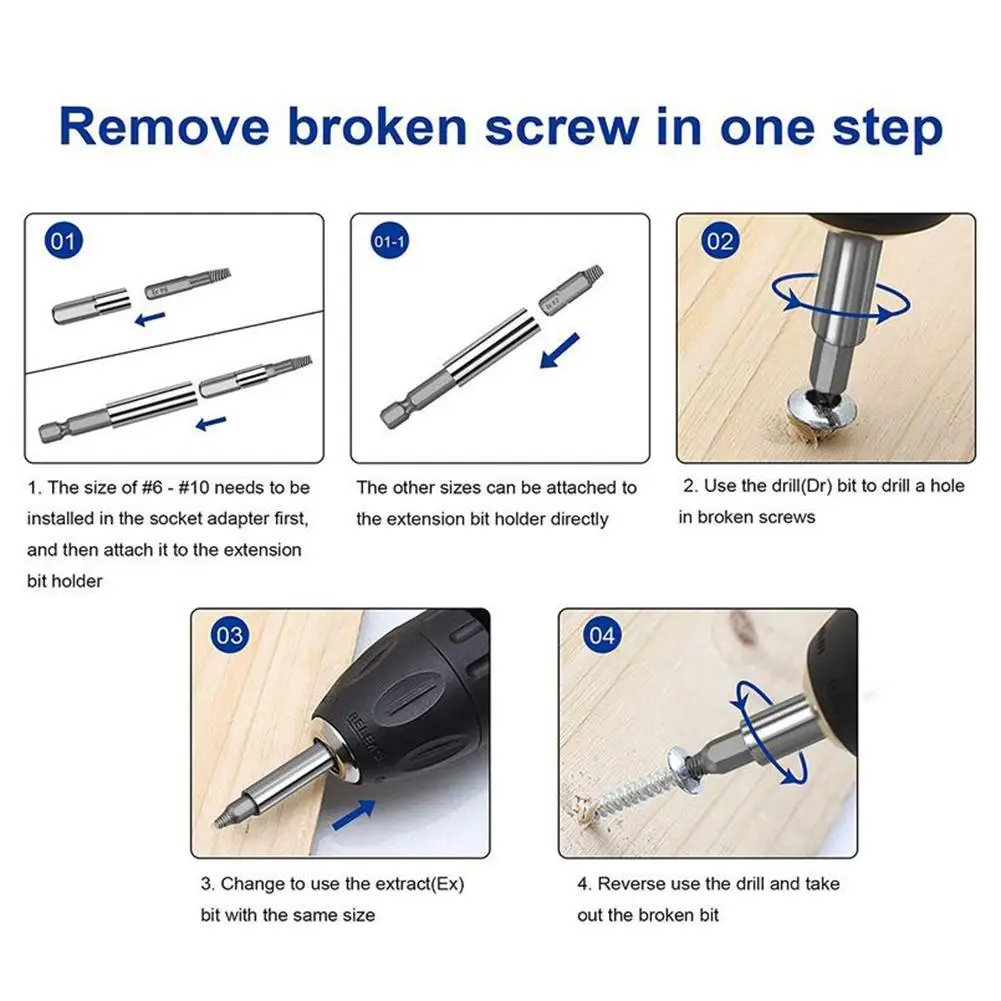 Remove broken screw in one step

01

1. The size of #6 - #10 needs to be installed in the socket adapter first, and then attach it to the extension bit holder

01-1

The other sizes can be attached to the extension bit holder directly

02

2. Use the drill(Dr) bit to drill a hole in broken screws

03

RELEASE

3. Change to use the extract(Ex) bit with the same size

04

4. Reverse use the drill and take out the broken bit