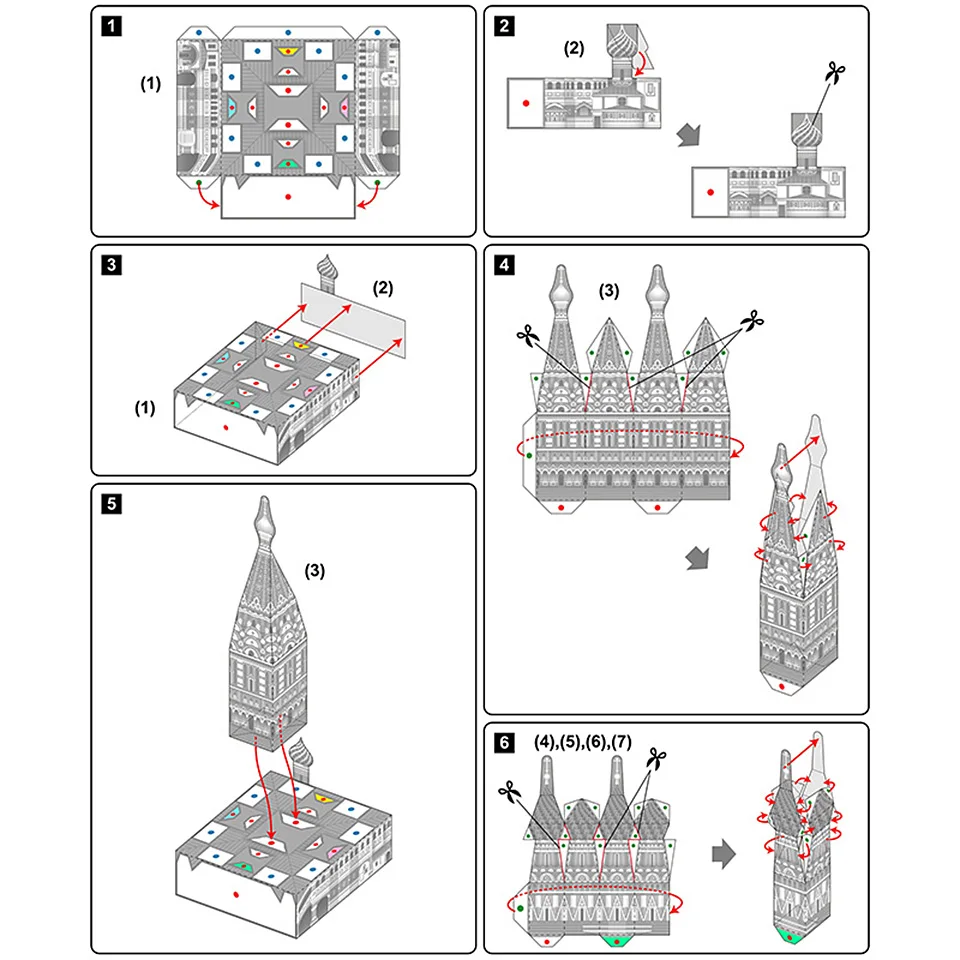 1
(1)

2
(2)

3
(2)
(1)

4
(3)

5
(3)

6
(4),(5),(6),(7)