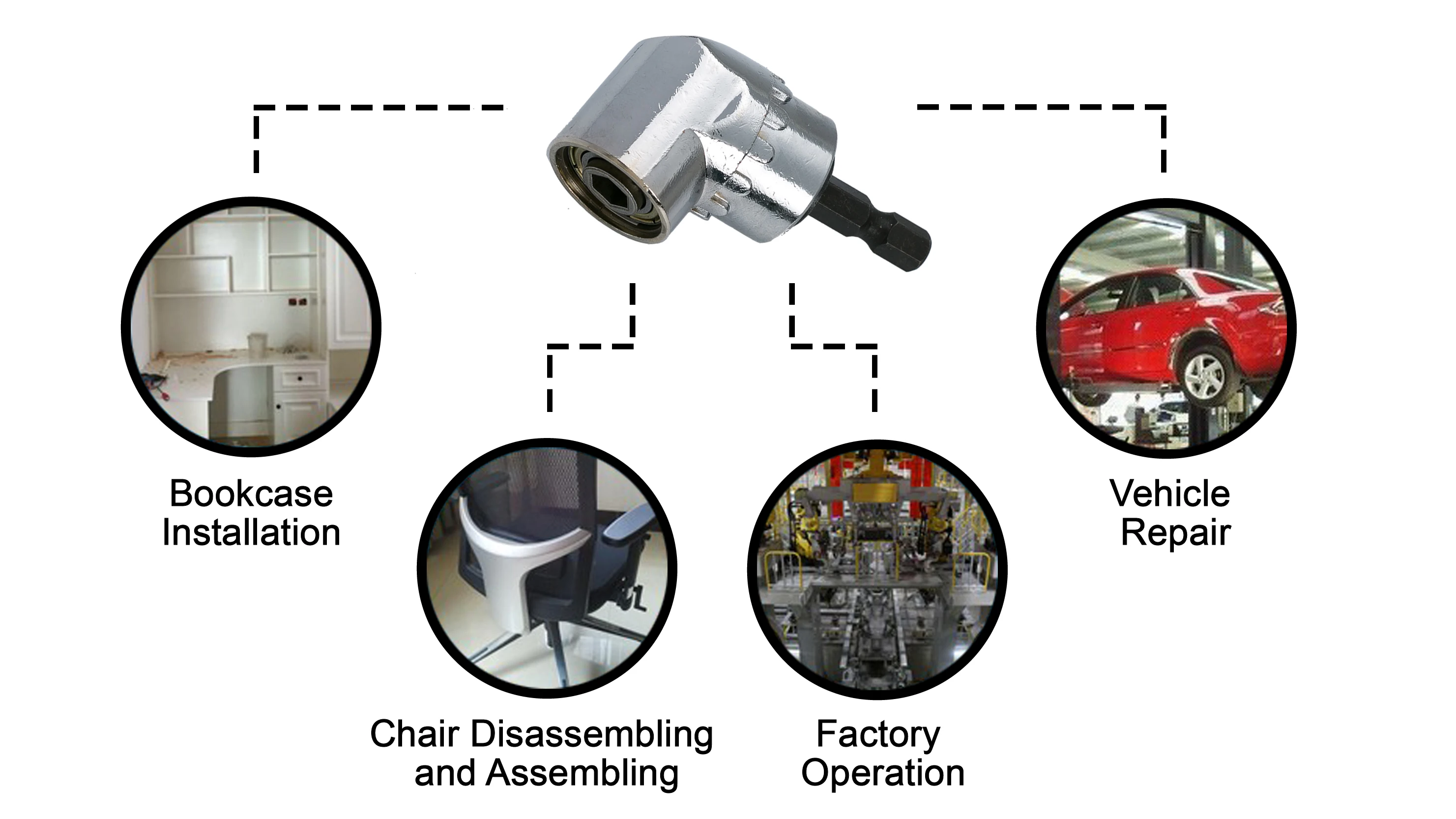 Bookcase Installation

Chair Disassembling and Assembling

Factory Operation

Vehicle Repair