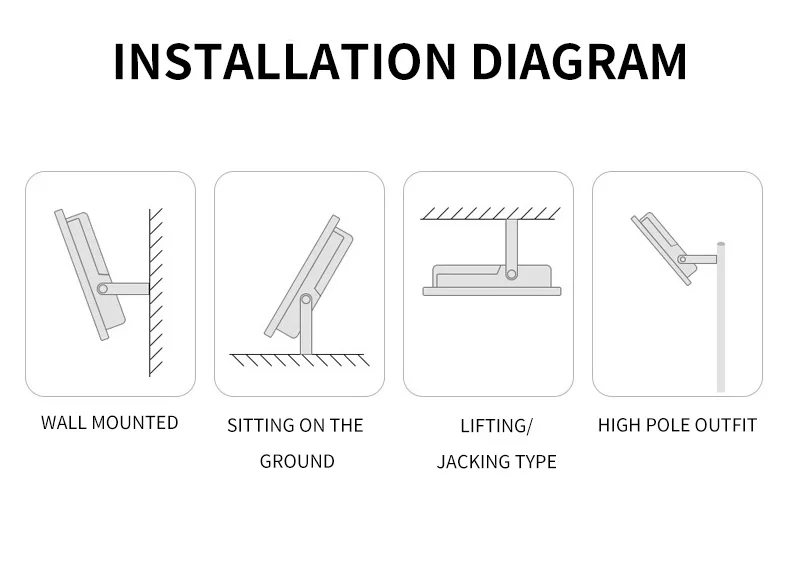 INSTALLATION DIAGRAM

WALL MOUNTED

SITTING ON THE GROUND

LIFTING/ JACKING TYPE

HIGH POLE OUTFIT