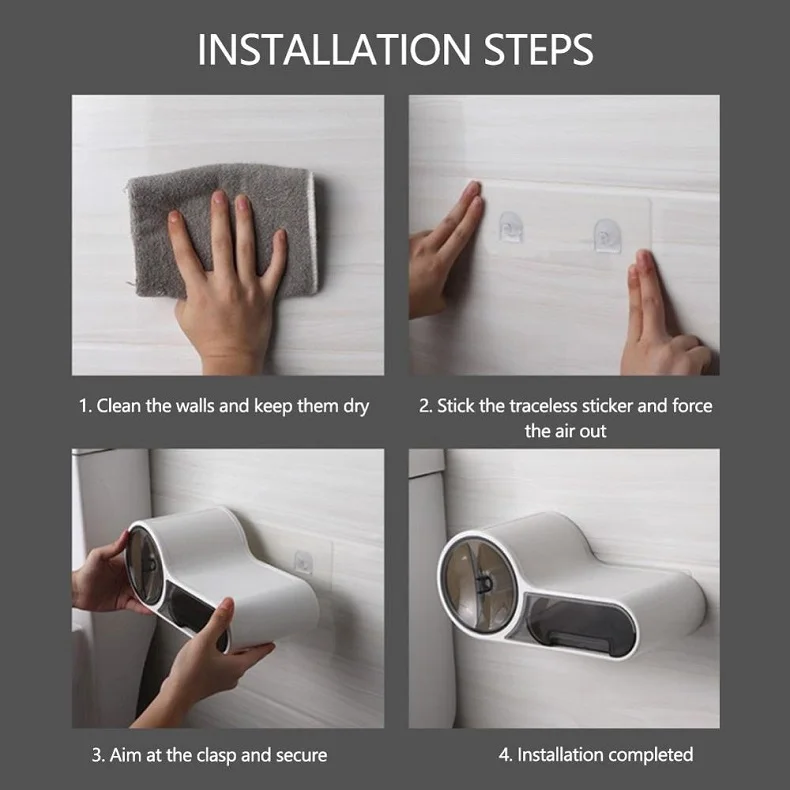 INSTALLATION STEPS

1. Clean the walls and keep them dry

2. Stick the traceless sticker and force the air out

3. Aim at the clasp and secure

4. Installation completed