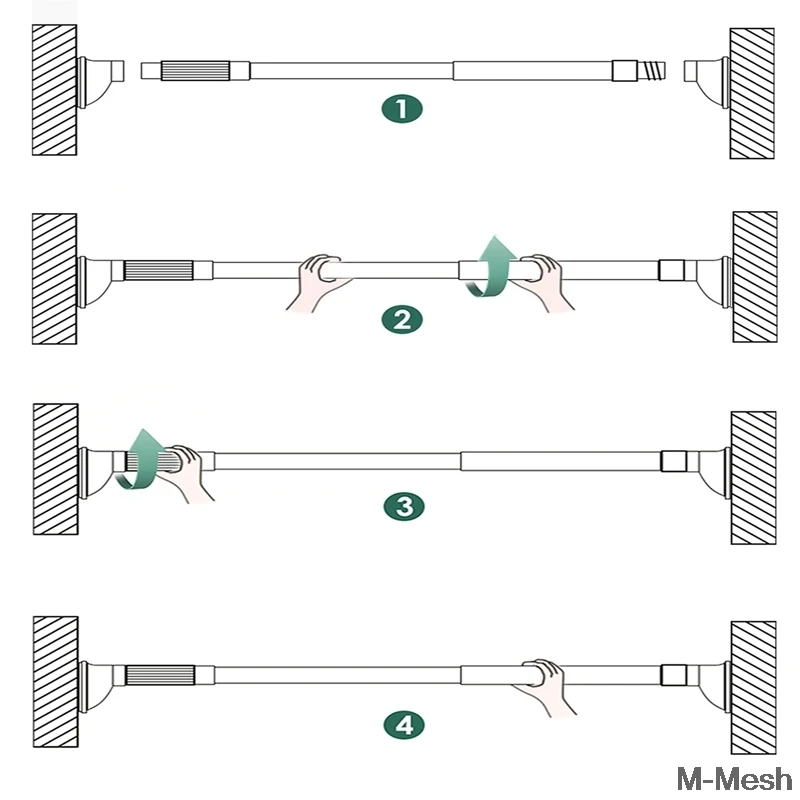 1

2

3

4

M-Mesh