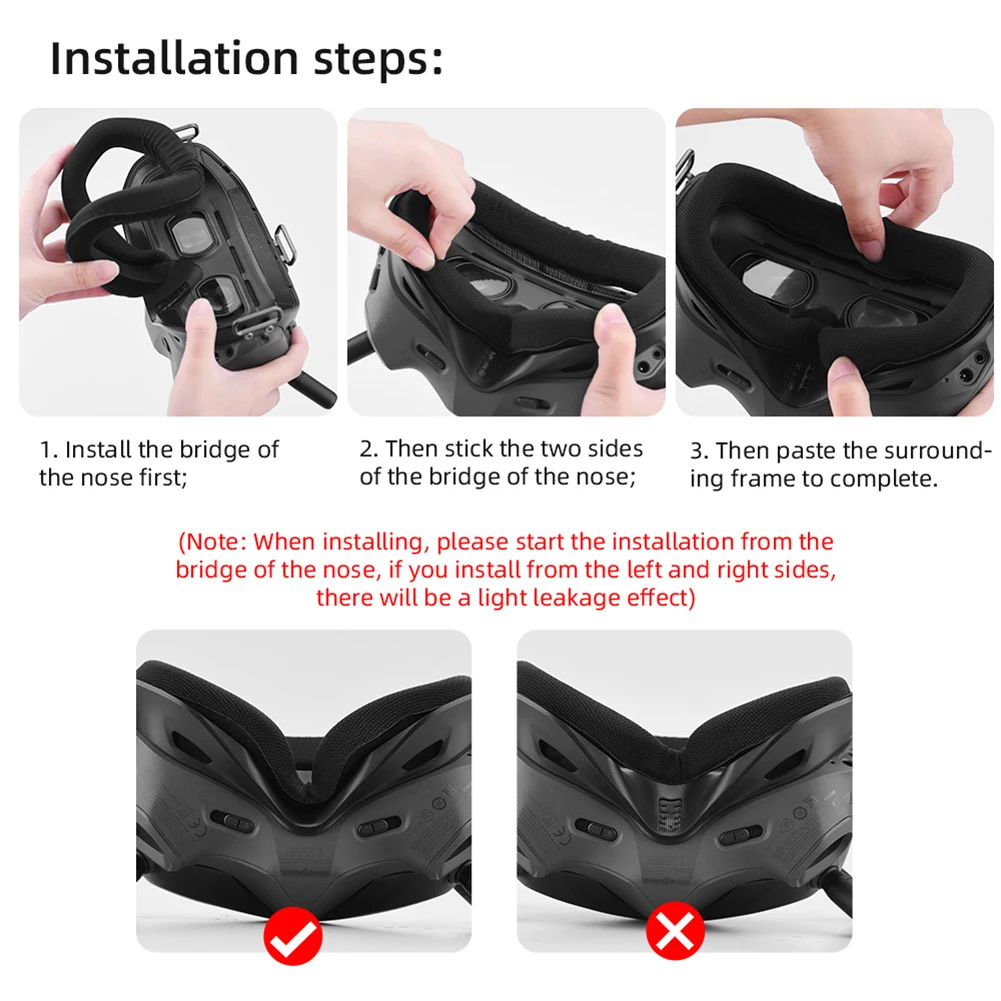 Installation steps:

1. Install the bridge of the nose first;

2. Then stick the two sides of the bridge of the nose;

3. Then paste the surrounding frame to complete.

(Note: When installing, please start the installation from the bridge of the nose, if you install from the left and right sides, there will be a light leakage effect)