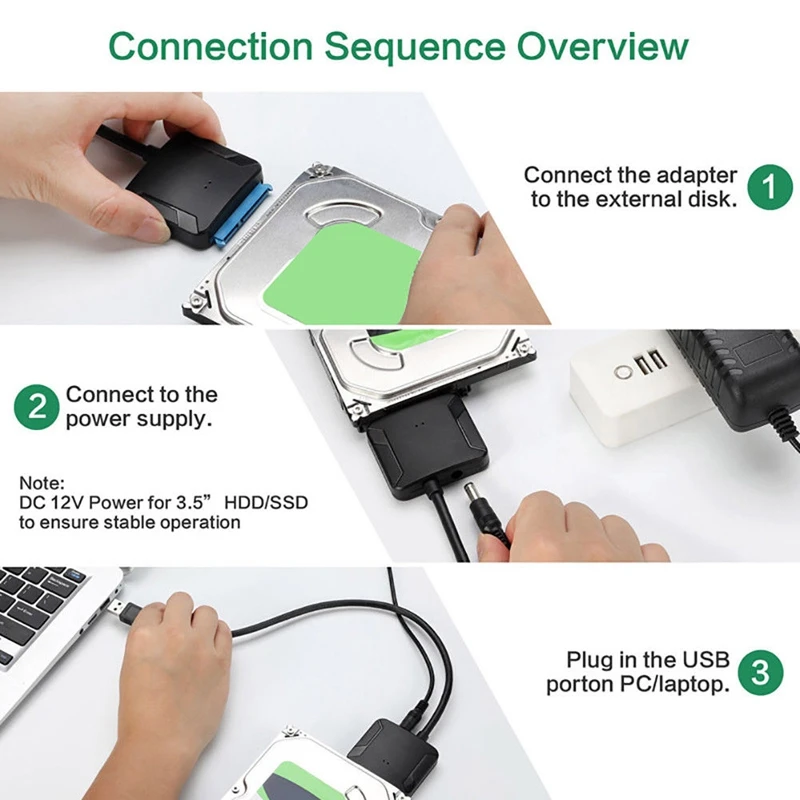 Connection Sequence Overview

Connect the adapter to the external disk. 1

2 Connect to the power supply.

Note:
DC 12V Power for 3.5” HDD/SSD to ensure stable operation

Plug in the USB porton PC/laptop. 3