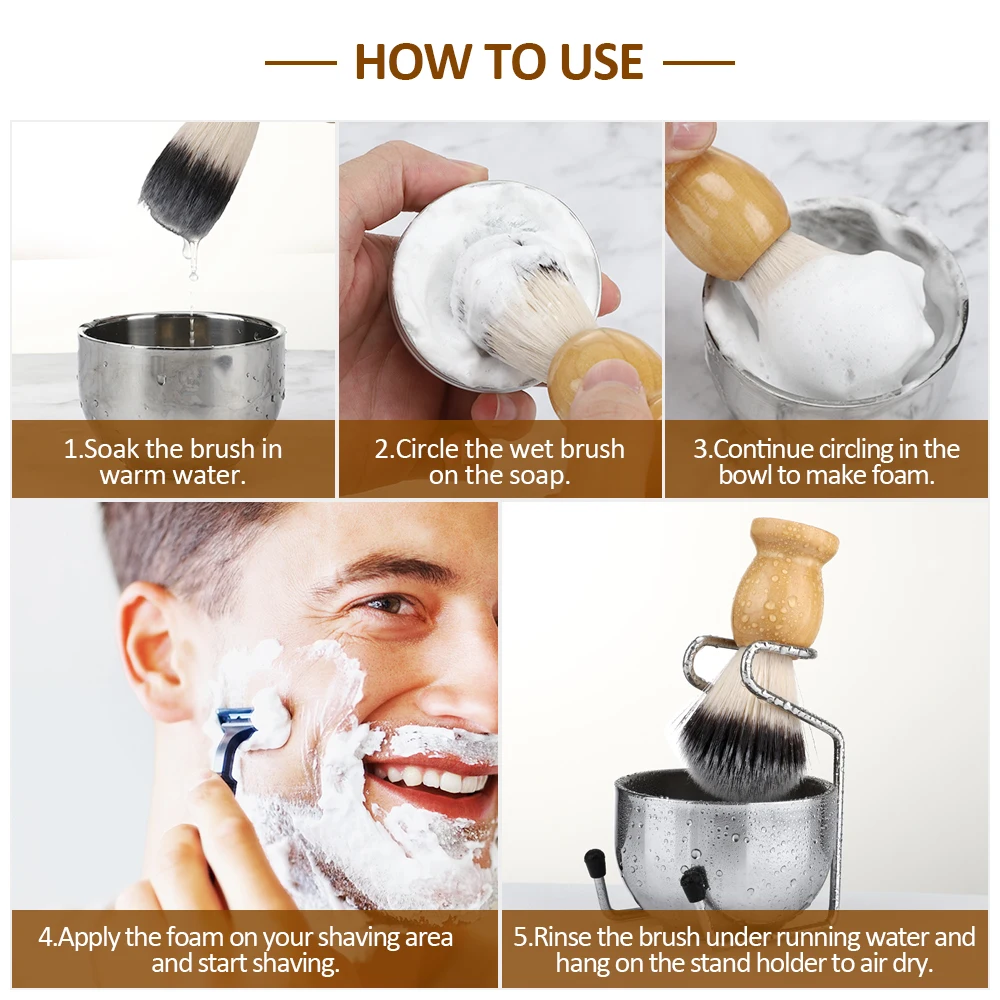 HOW TO USE

1.Soak the brush in warm water.

2.Circle the wet brush on the soap.

3.Continue circling in the bowl to make foam.

4.Apply the foam on your shaving area and start shaving.

5.Rinse the brush under running water and hang on the stand holder to air dry.